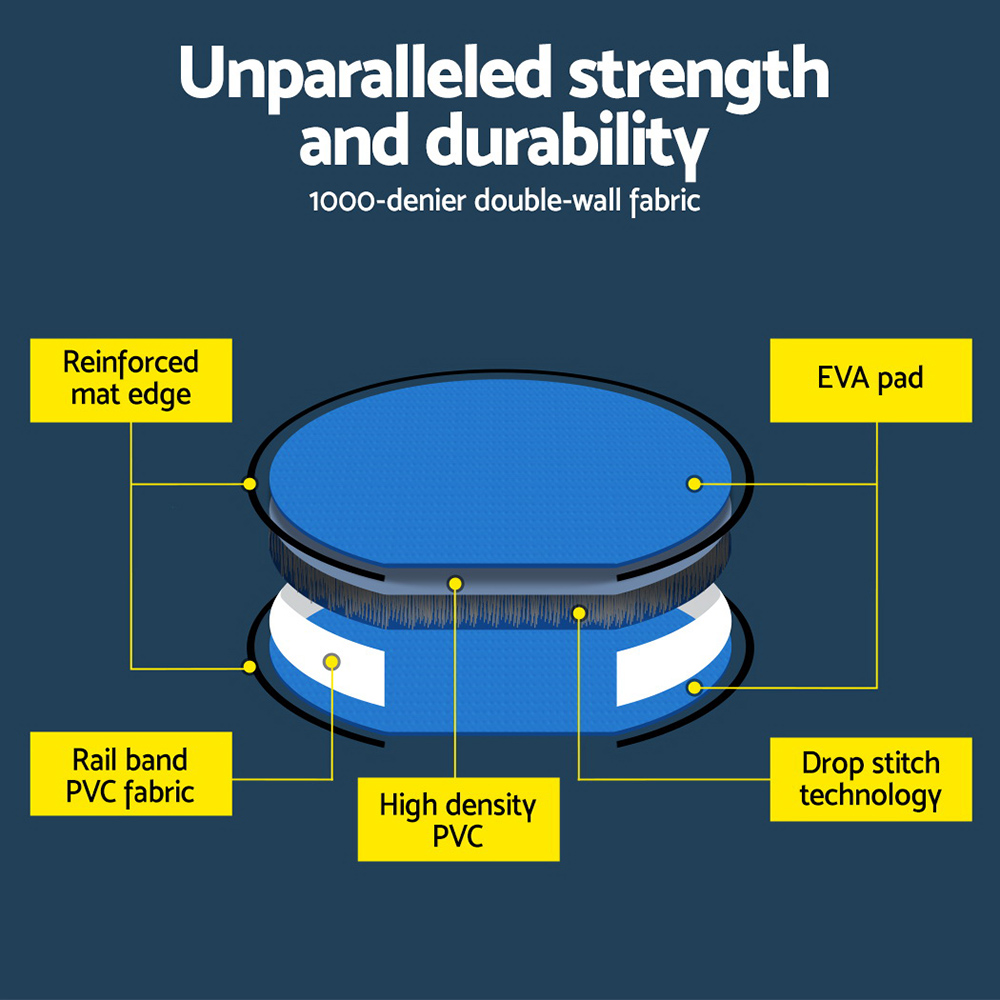 Unparalleled strength and durability

1000-denier double-wall fabric

Reinforced mat edge

EVA pad

Rail band PVC fabric

High density PVC

Drop stitch technology