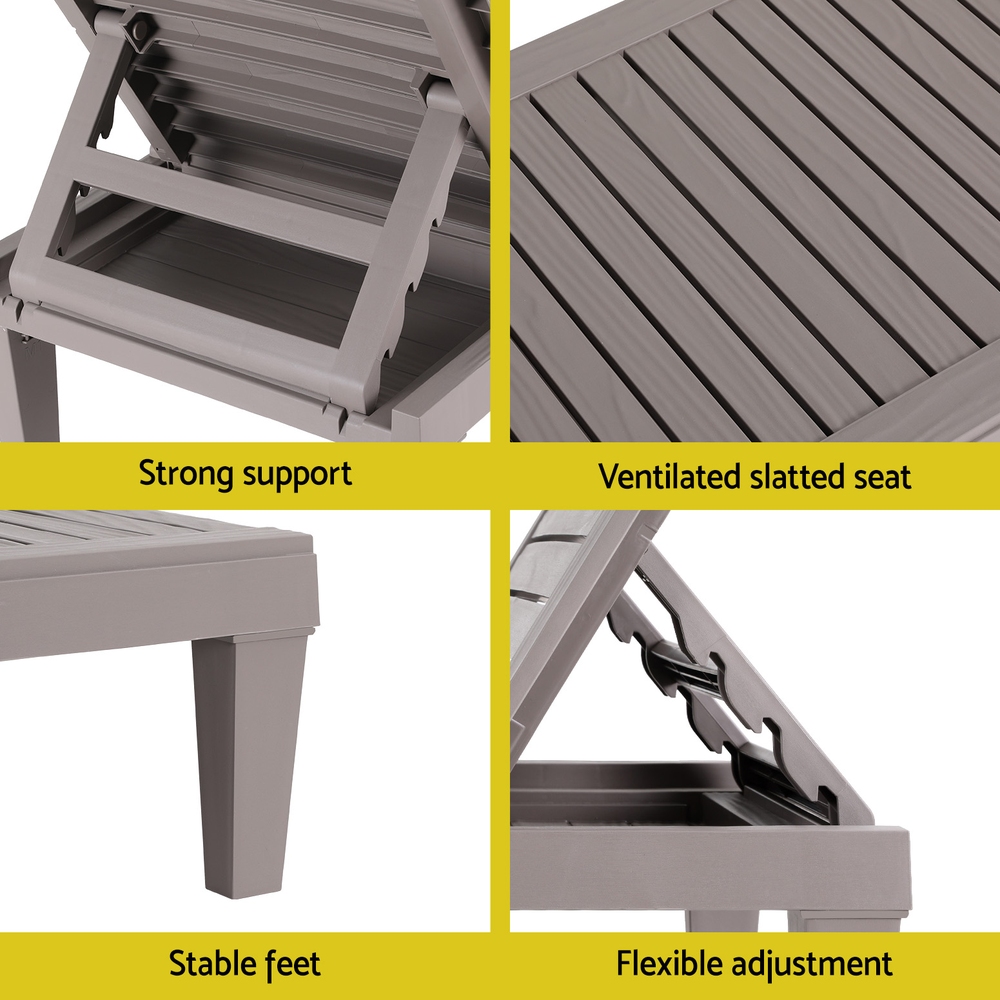 Strong support

Ventilated slatted seat

Stable feet

Flexible adjustment