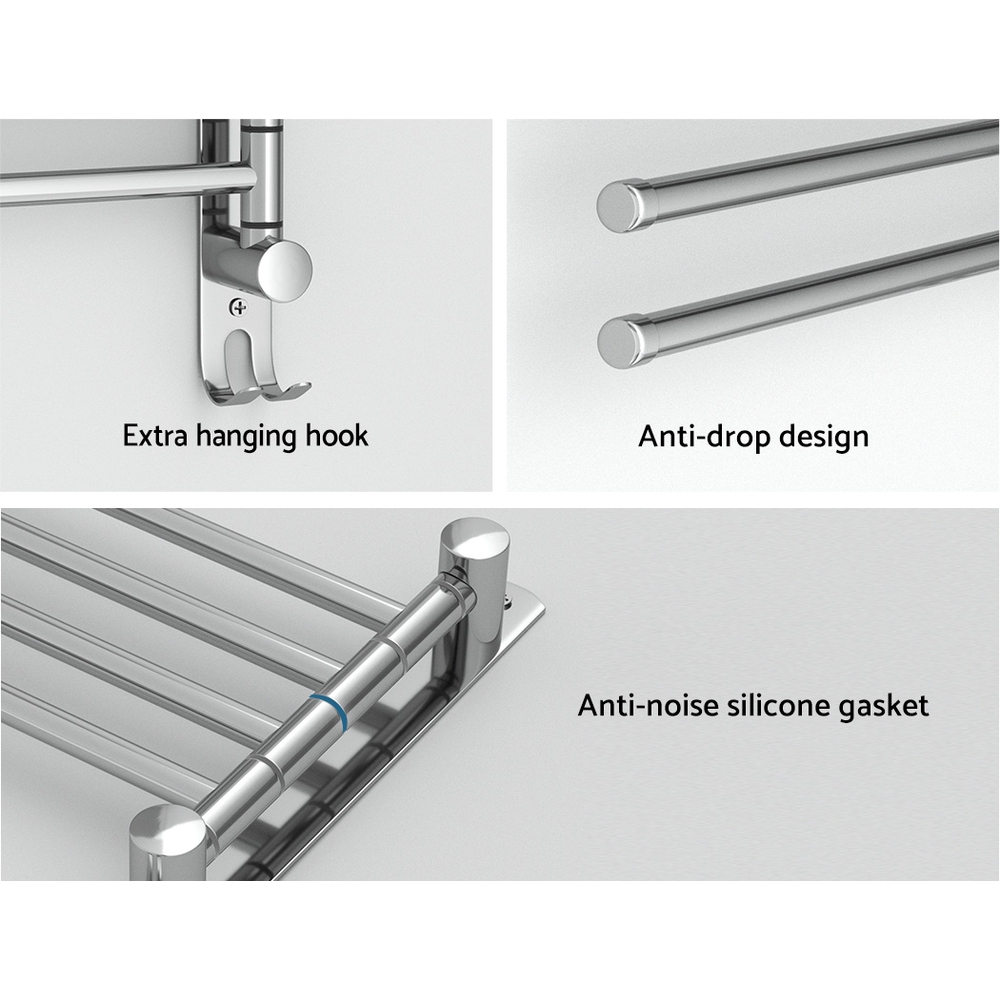 Extra hanging hook

Anti-drop design

Anti-noise silicone gasket