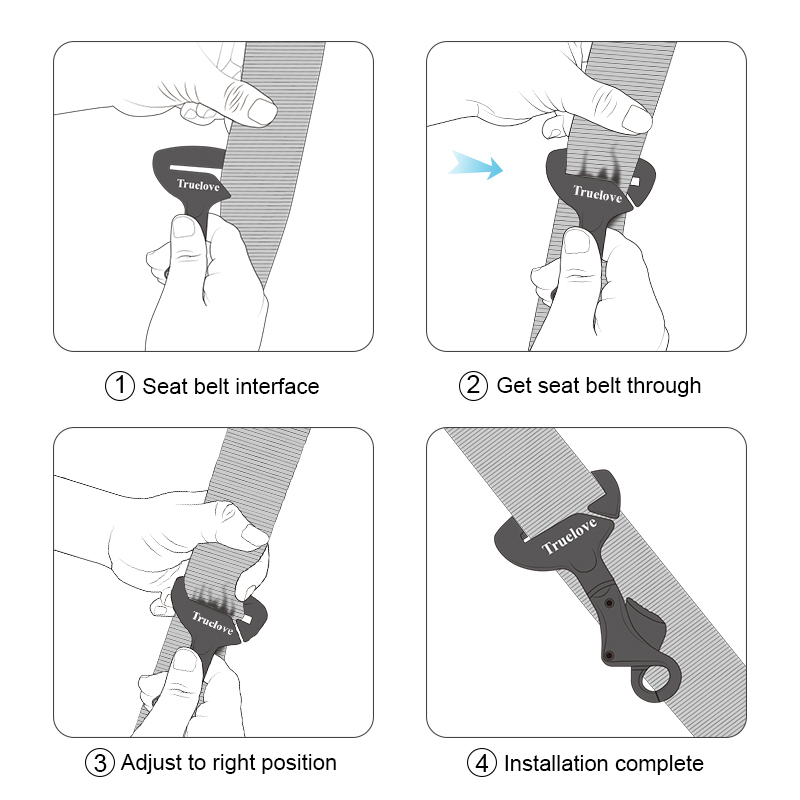 Truelove

① Seat belt interface

Truelove

② Get seat belt through

Truelove

③ Adjust to right position

Truelove

④ Installation complete