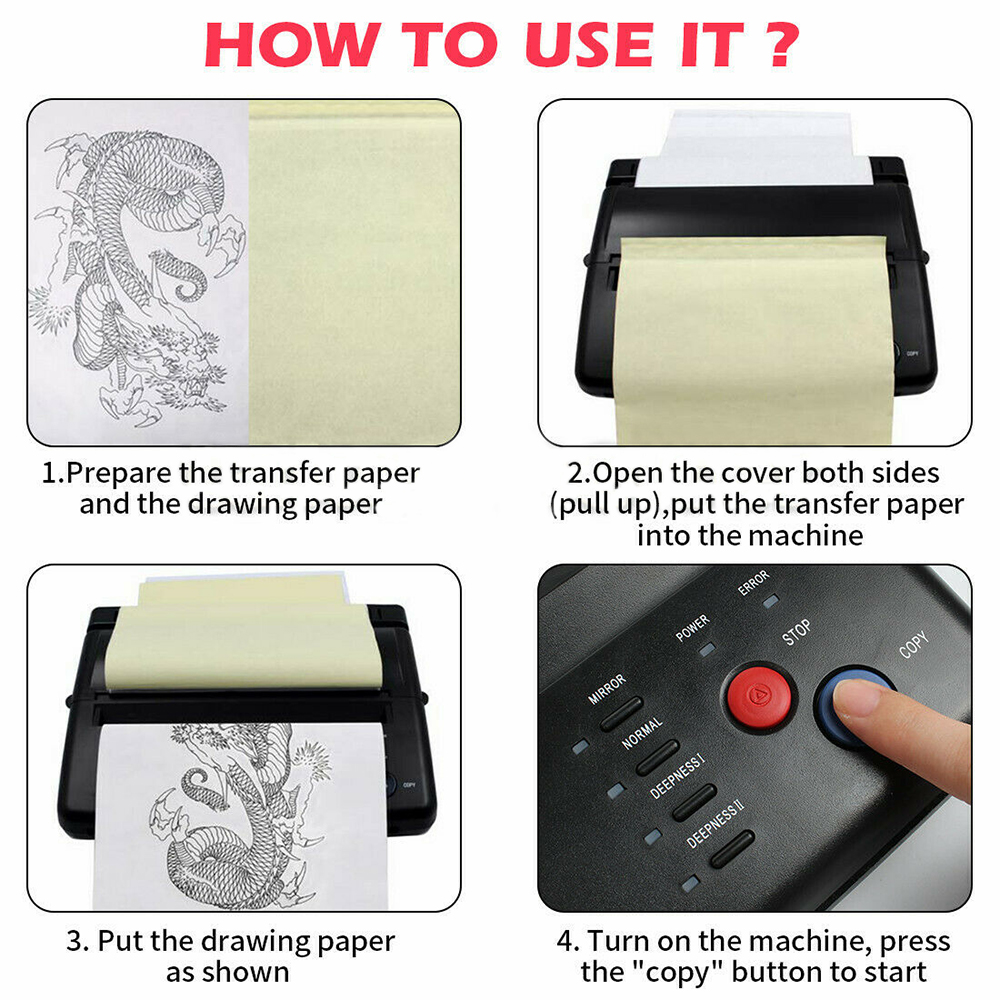 HOW TO USE IT ?

1.Prepare the transfer paper and the drawing paper

COPY

2.Open the cover both sides (pull up),put the transfer paper into the machine

COPY

3. Put the drawing paper as shown

ERROR
POWER
STOP
COPY
MIRROR
NORMAL
DEEPNESS I
DEEPNESS II

4. Turn on the machine, press the "copy" button to start