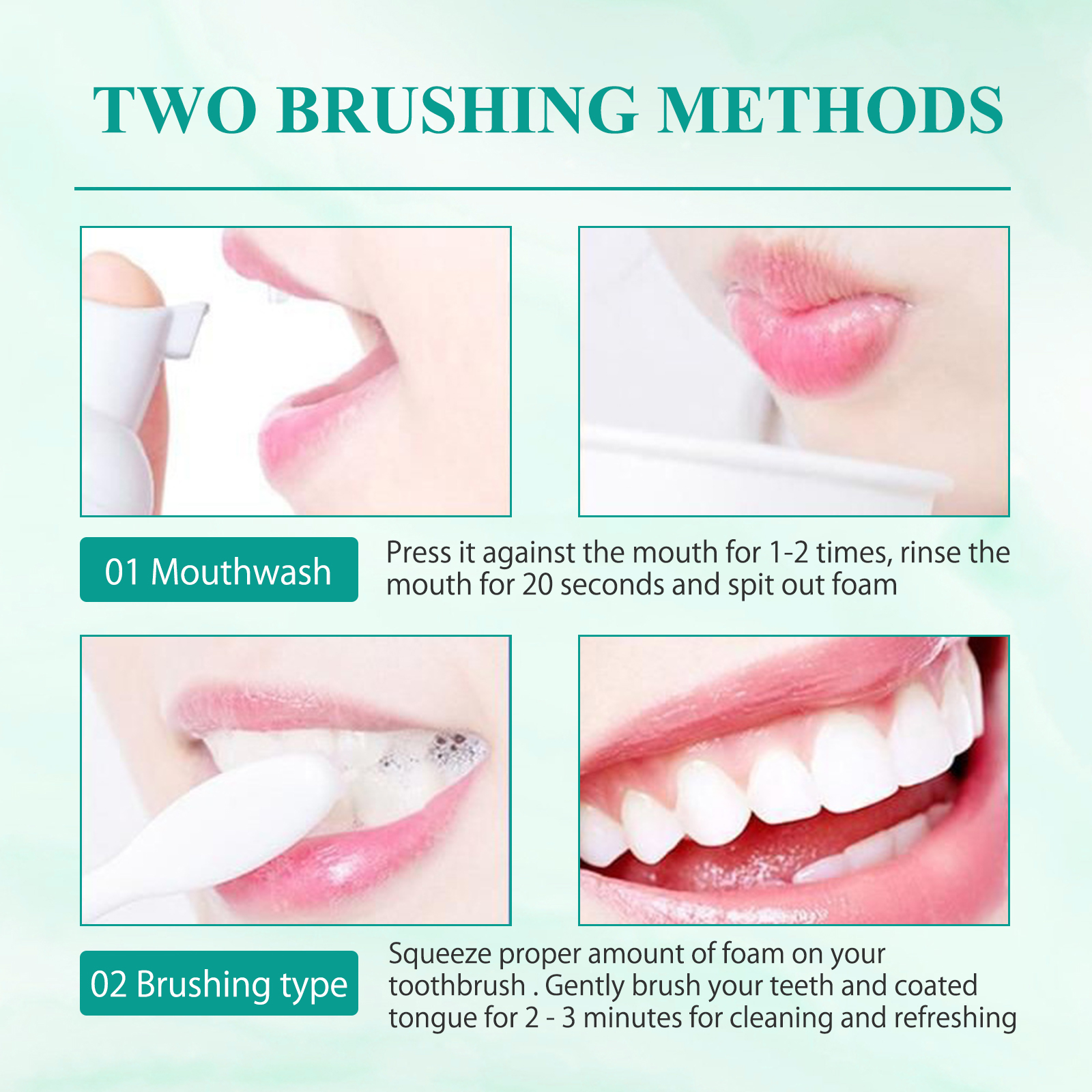 TWO BRUSHING METHODS

01 Mouthwash

Press it against the mouth for 1-2 times, rinse the mouth for 20 seconds and spit out foam

02 Brushing type

Squeeze proper amount of foam on your toothbrush . Gently brush your teeth and coated tongue for 2 - 3 minutes for cleaning and refreshing