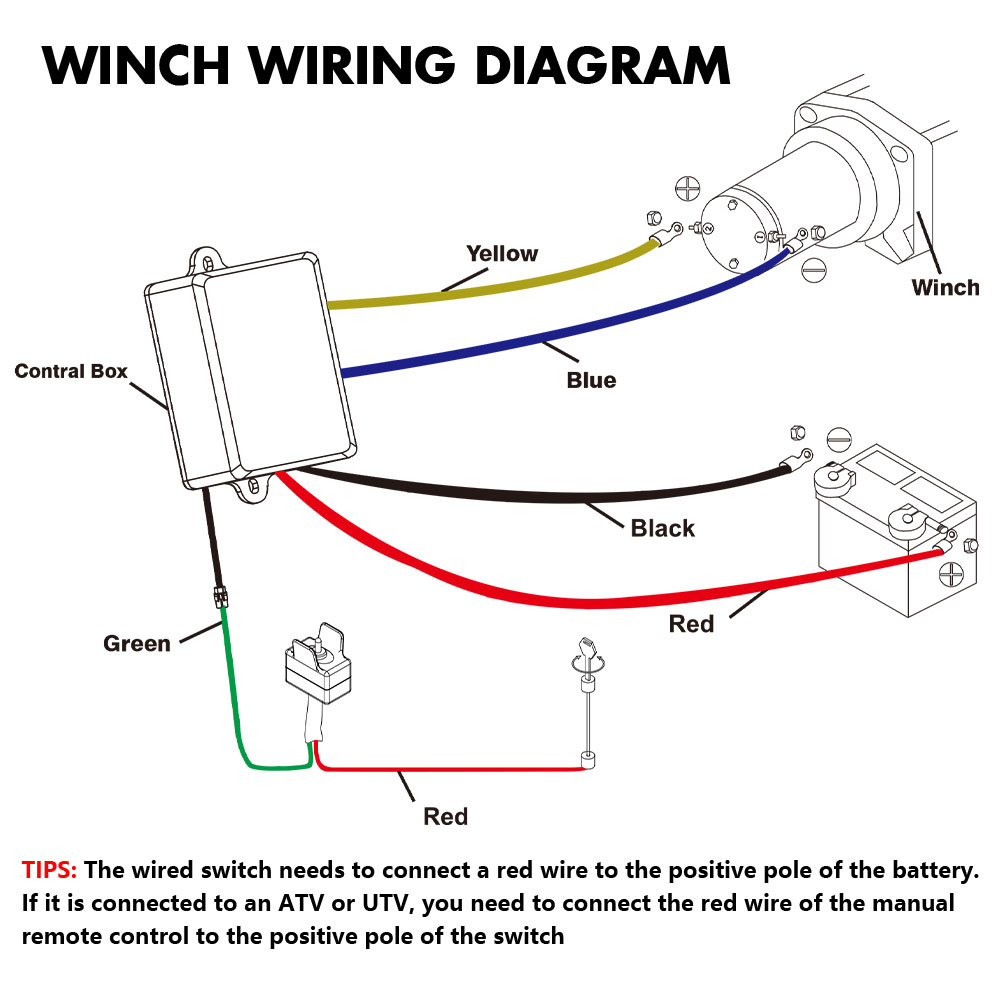 WINCH WIRING DIAGRAM

Yellow

Winch

Contral Box

Blue

Black

Red

Green

Red

TIPS: The wired switch needs to connect a red wire to the positive pole of the battery. If it is connected to an ATV or UTV, you need to connect the red wire of the manual remote control to the positive pole of the switch