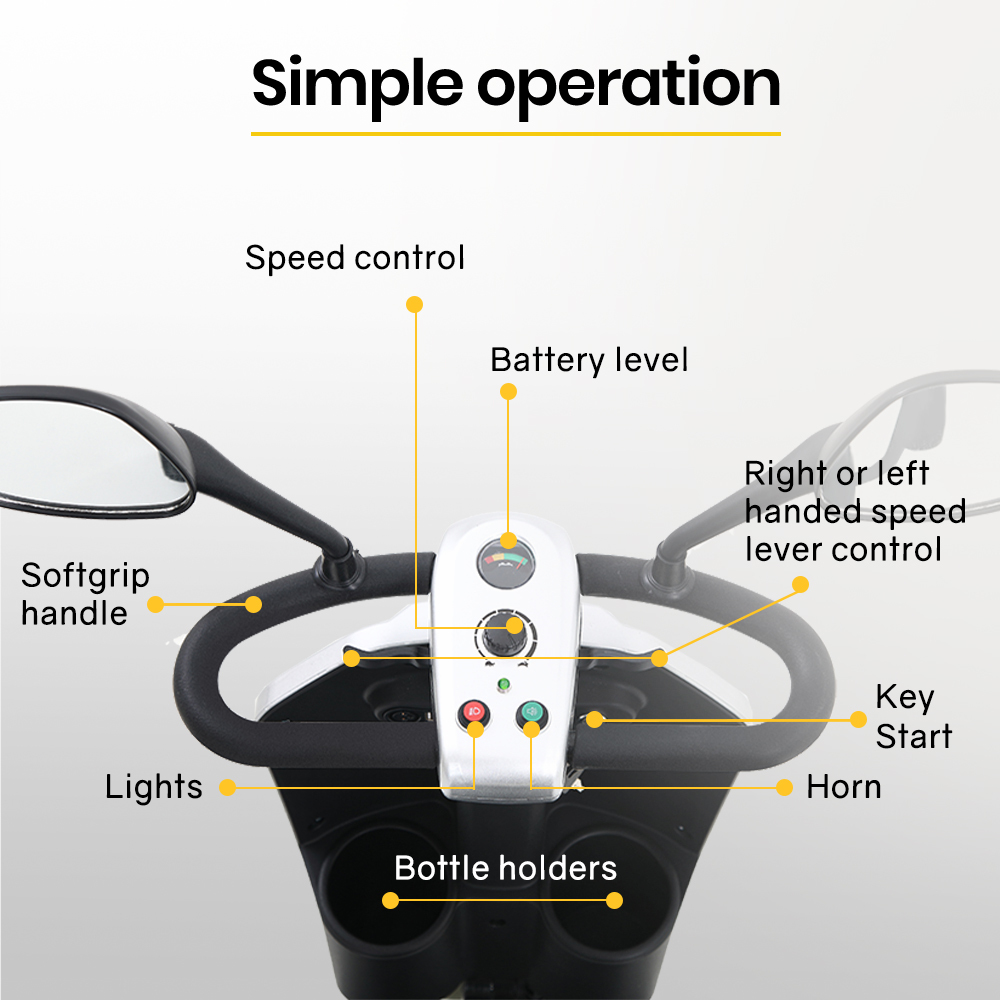 Simple operation

Speed control

Battery level

Right or left handed speed lever control

Softgrip handle

Key Start

Lights

Horn

Bottle holders