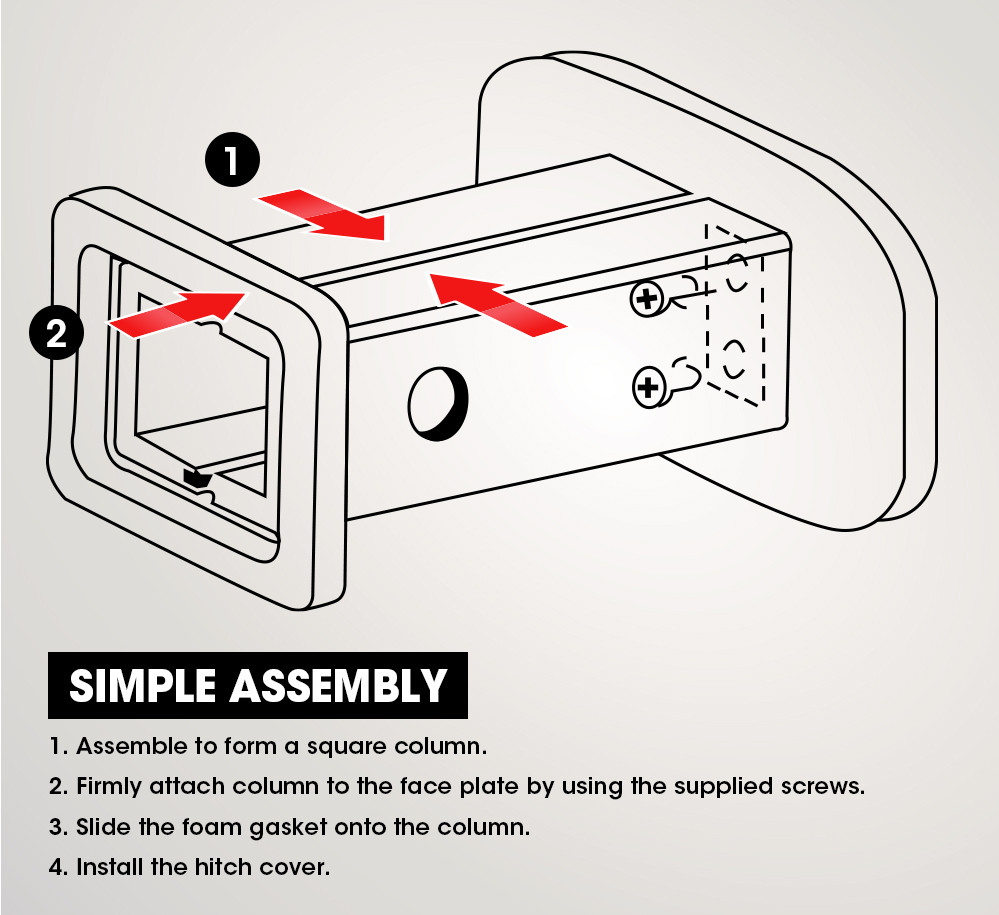 1

2

SIMPLE ASSEMBLY

1. Assemble to form a square column.

2. Firmly attach column to the face plate by using the supplied screws.

3. Slide the foam gasket onto the column.

4. Install the hitch cover.