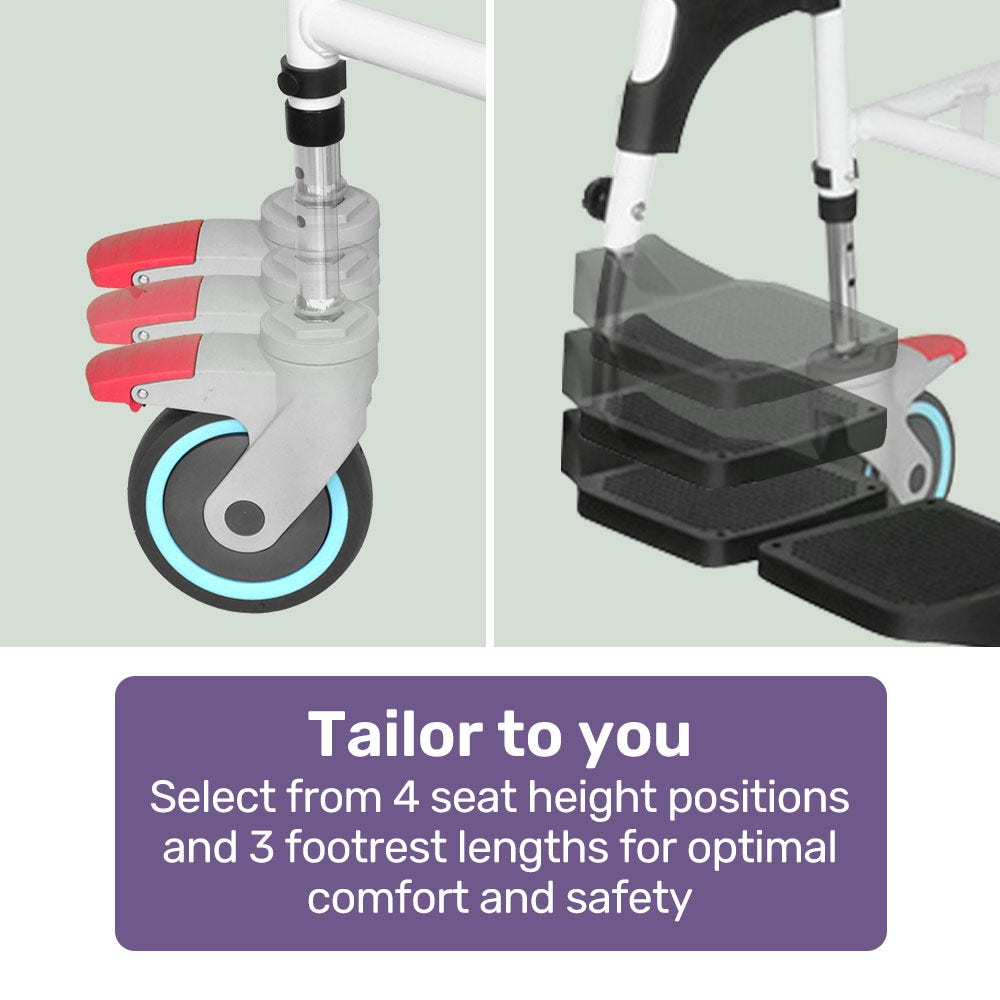 Tailor to you
Select from 4 seat height positions and 3 footrest lengths for optimal comfort and safety