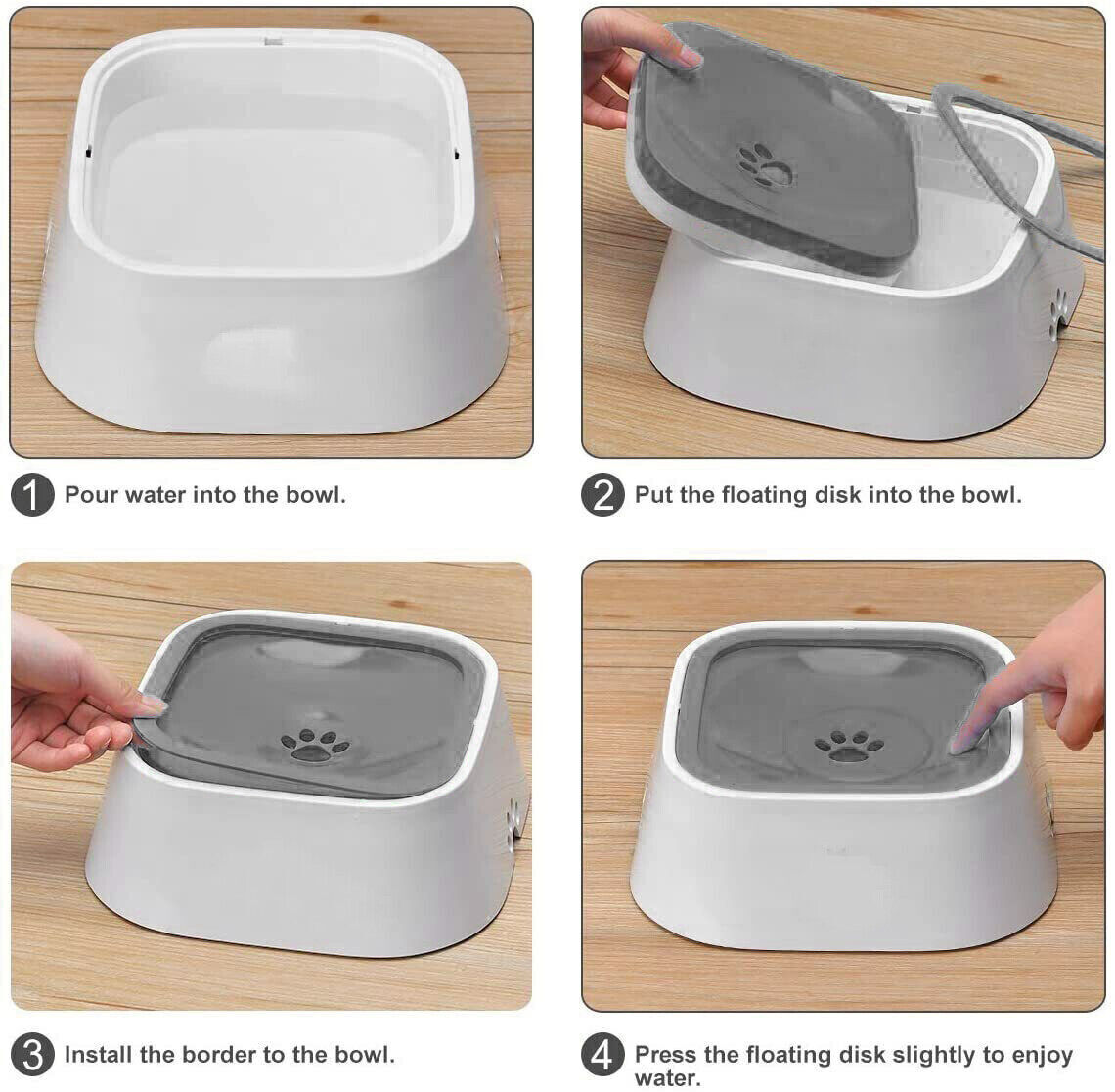 1 Pour water into the bowl.

2 Put the floating disk into the bowl.

3 Install the border to the bowl.

4 Press the floating disk slightly to enjoy water.