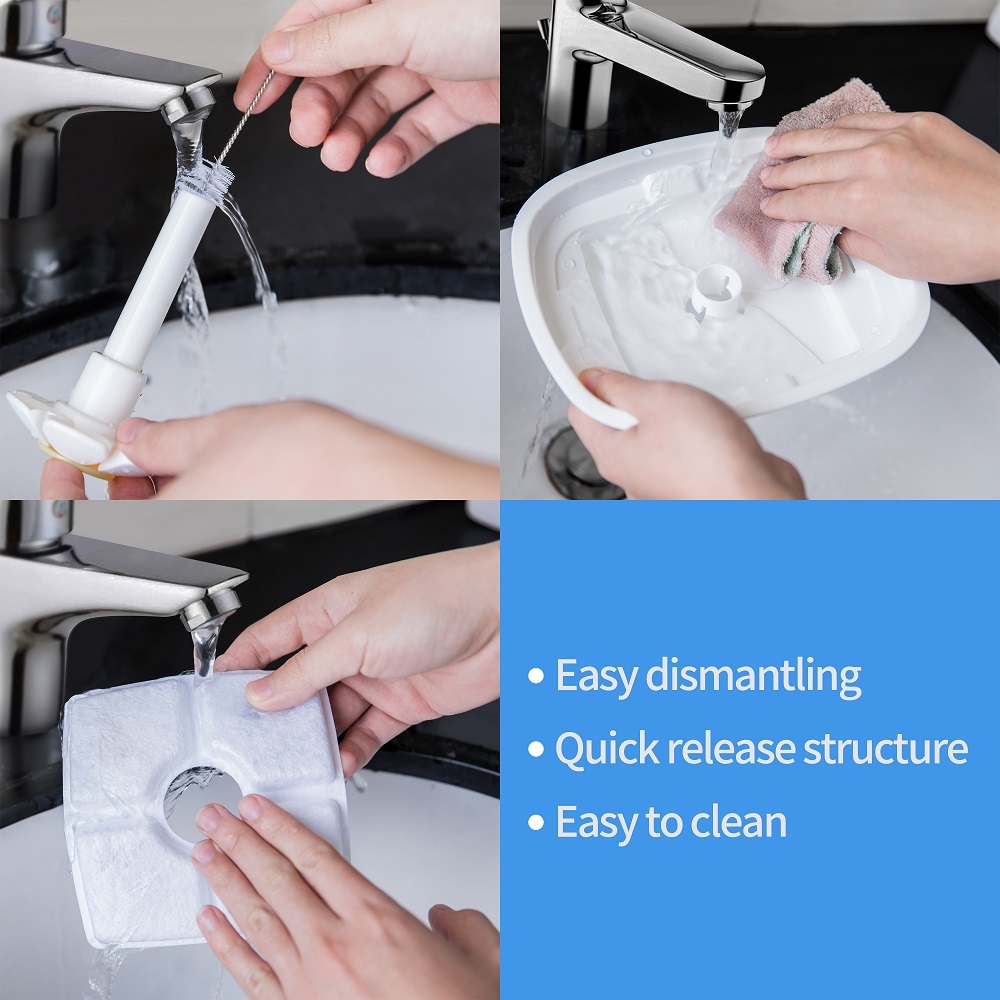 • Easy dismantling
• Quick release structure
• Easy to clean