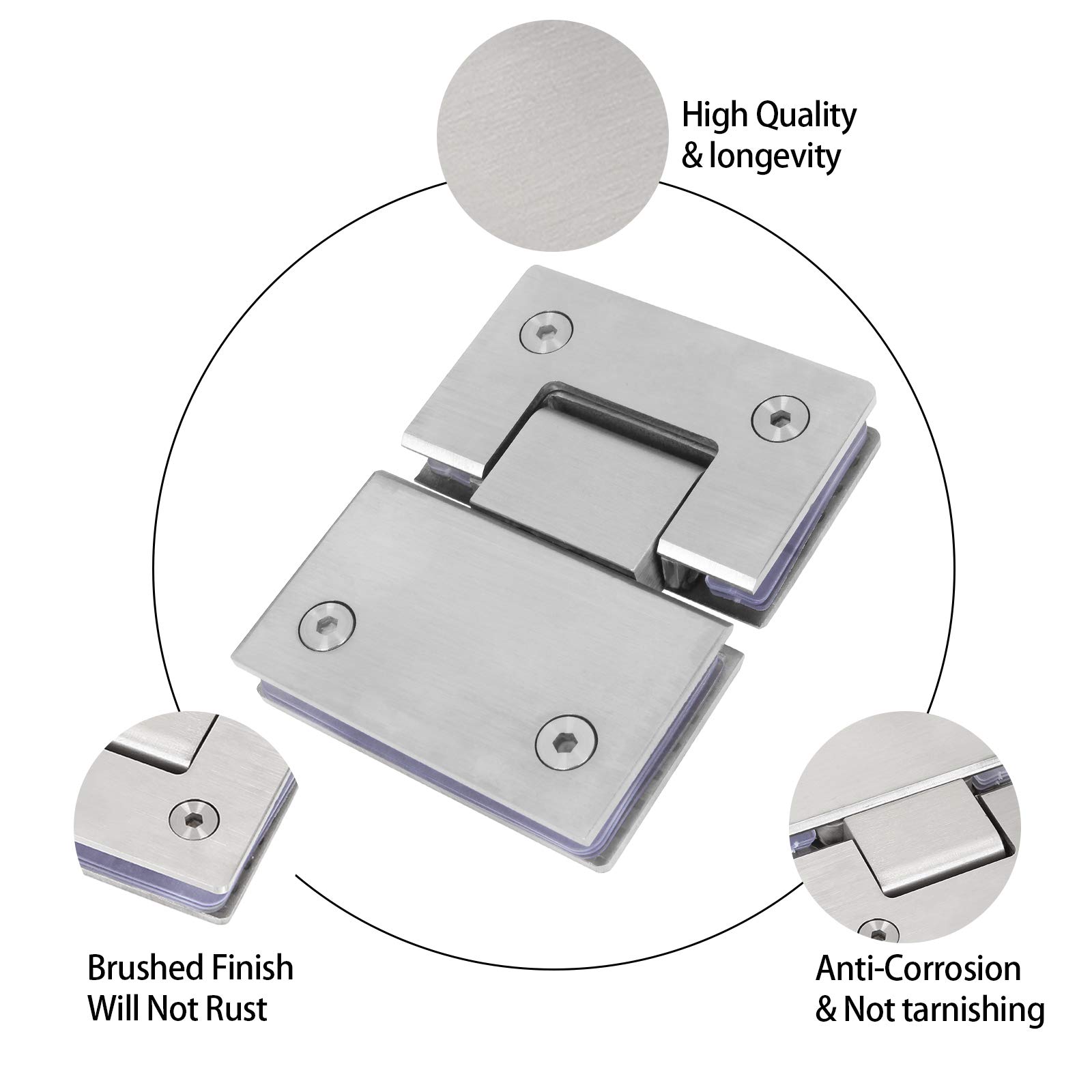 High Quality
& longevity

Brushed Finish
Will Not Rust

Anti-Corrosion
& Not tarnishing