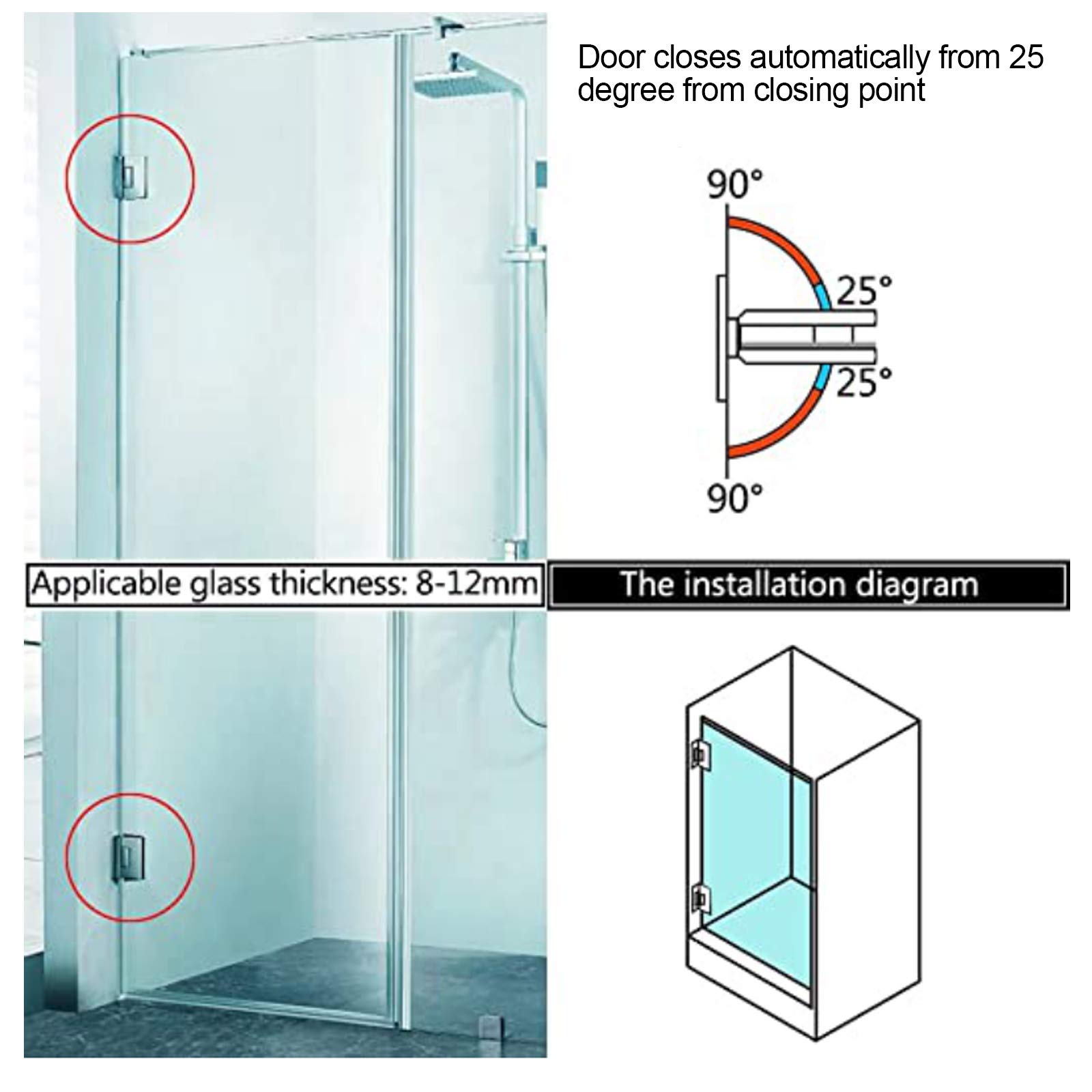 Door closes automatically from 25 degree from closing point

90°

25°

25°

90°

Applicable glass thickness: 8-12mm

The installation diagram