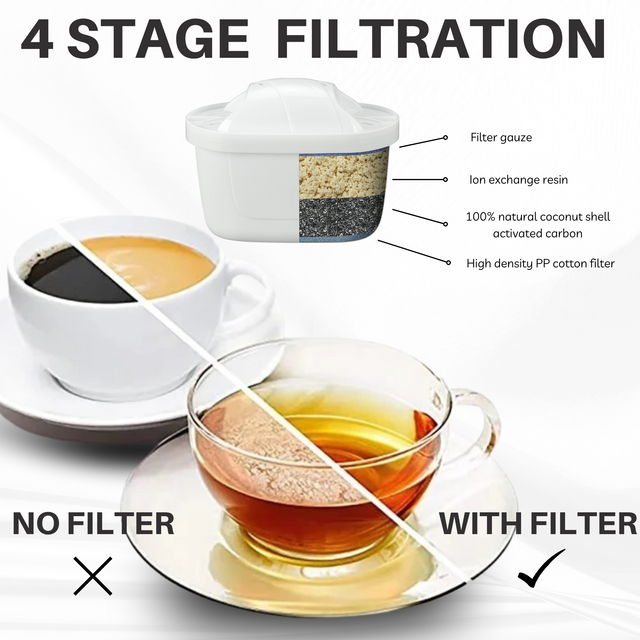 4 STAGE FILTRATION

Filter gauze

Ion exchange resin

100% natural coconut shell activated carbon

High density PP cotton filter

NO FILTER

WITH FILTER