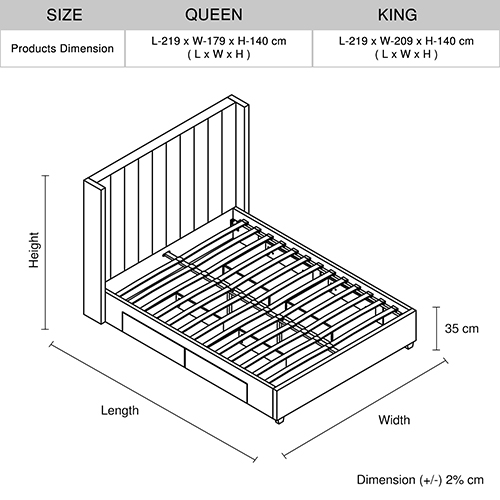 | SIZE | QUEEN | KING |
|---|---|---|
| Products Dimension | L-219 x W-179 x H-140 cm ( L x W x H ) | L-219 x W-209 x H-140 cm ( L x W x H ) |

Height

35 cm

Length

Width

Dimension (+/-) 2% cm