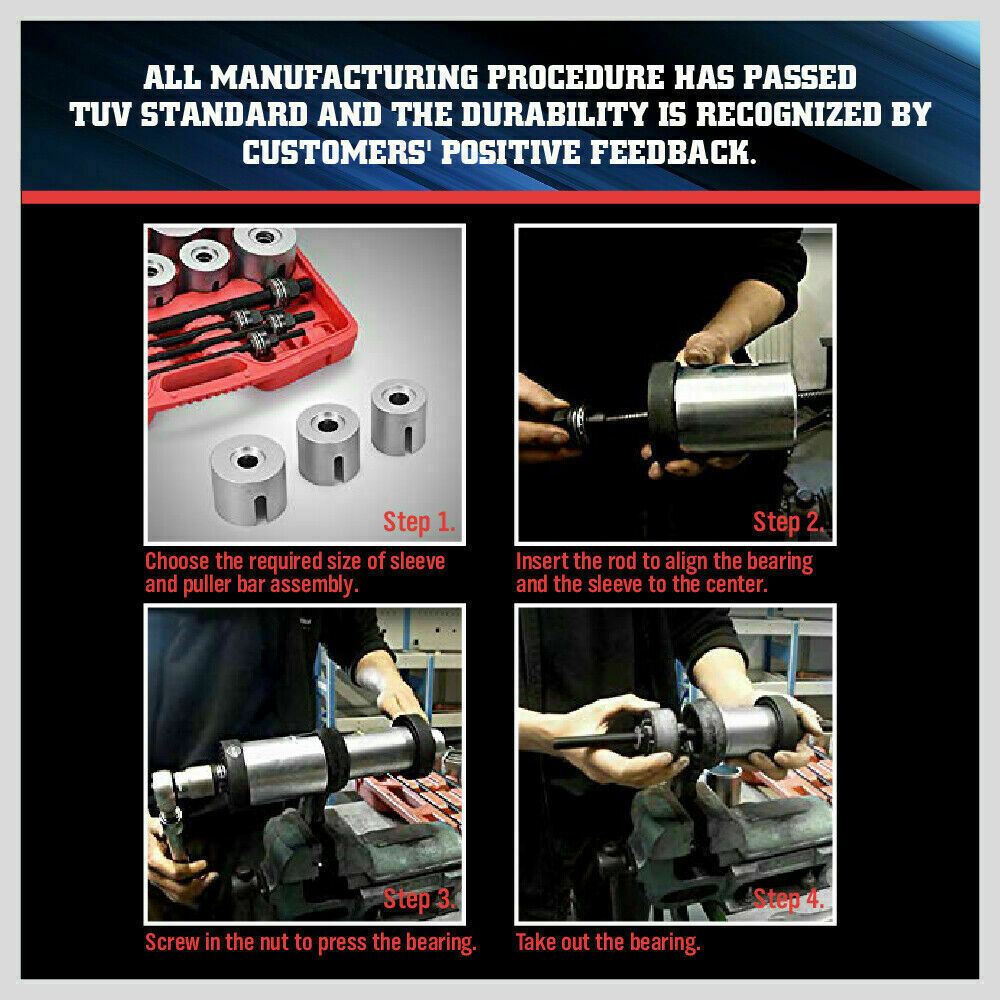 ALL MANUFACTURING PROCEDURE HAS PASSED TUV STANDARD AND THE DURABILITY IS RECOGNIZED BY CUSTOMERS' POSITIVE FEEDBACK.

Step 1.

Choose the required size of sleeve and puller bar assembly.

Step 2.

Insert the rod to align the bearing and the sleeve to the center.

Step 3.

Screw in the nut to press the bearing.

Step 4.

Take out the bearing.