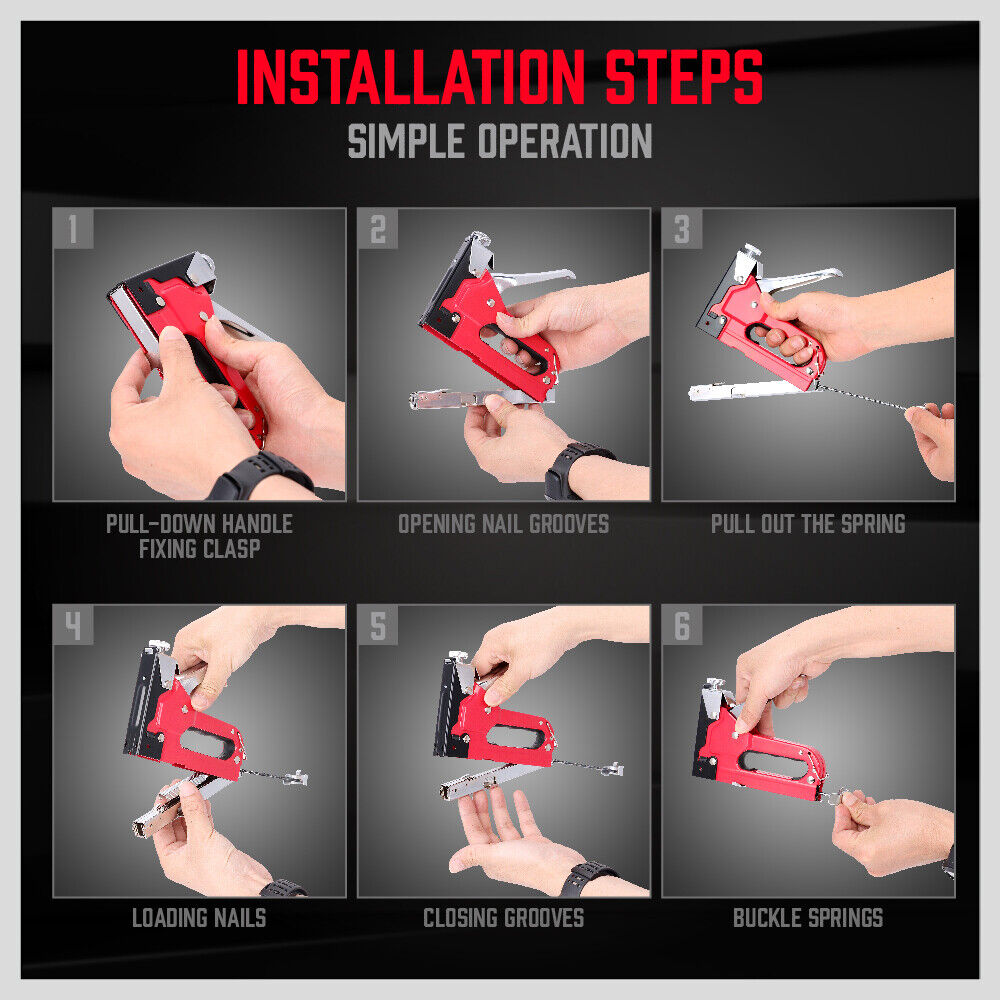 INSTALLATION STEPS
SIMPLE OPERATION

1
PULL-DOWN HANDLE FIXING CLASP

2
OPENING NAIL GROOVES

3
PULL OUT THE SPRING

4
LOADING NAILS

5
CLOSING GROOVES

6
BUCKLE SPRINGS