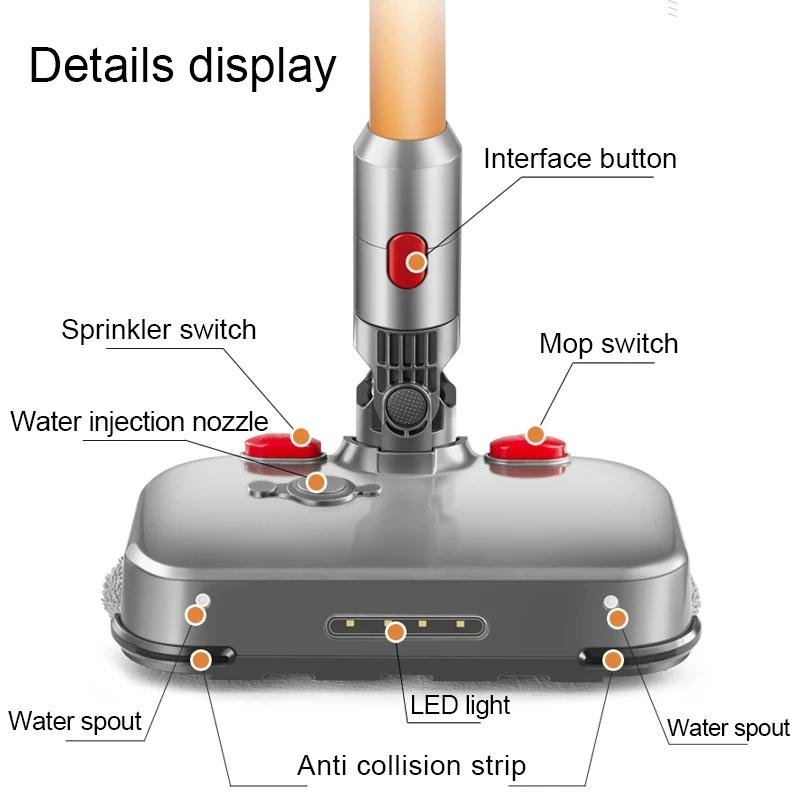 Details display

Interface button

Sprinkler switch

Mop switch

Water injection nozzle

Water spout

LED light

Water spout

Anti collision strip