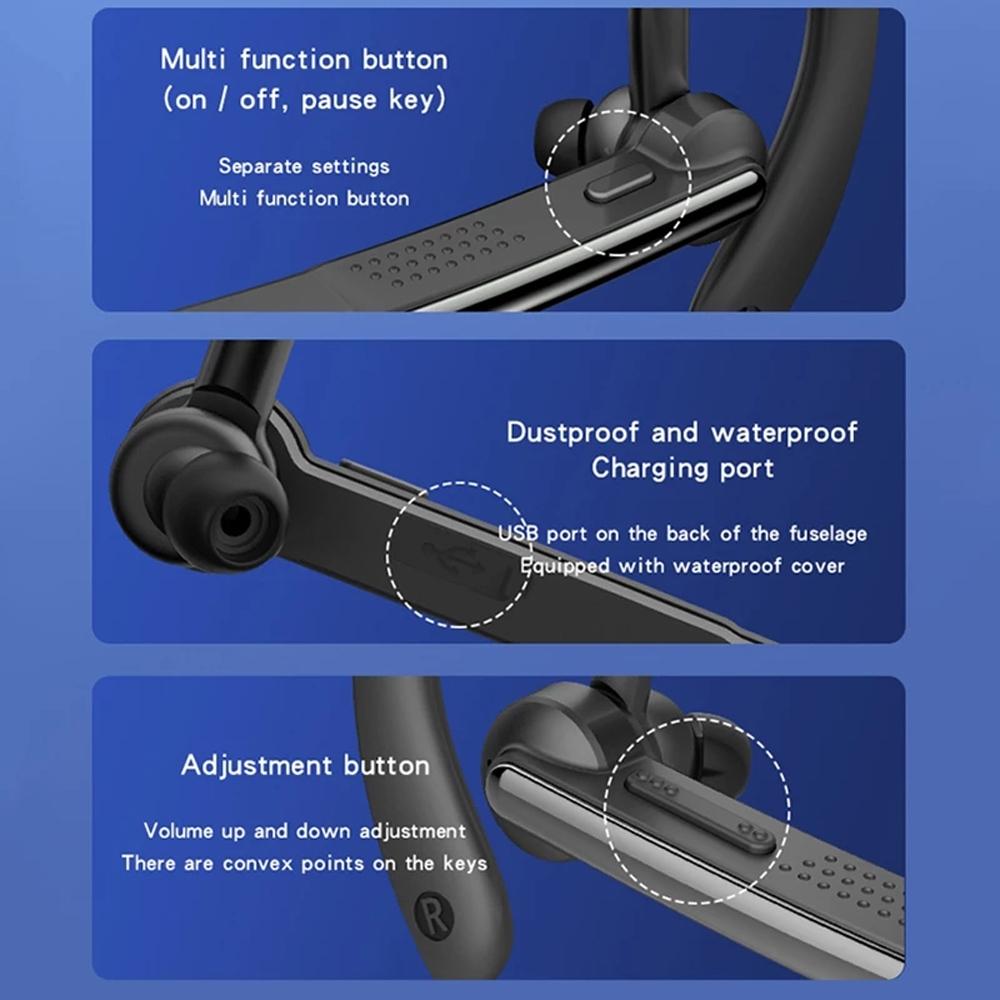 Multi function button
(on / off, pause key)

Separate settings
Multi function button

Dustproof and waterproof
Charging port

USB port on the back of the fuselage
Equipped with waterproof cover

Adjustment button

Volume up and down adjustment
There are convex points on the keys

R