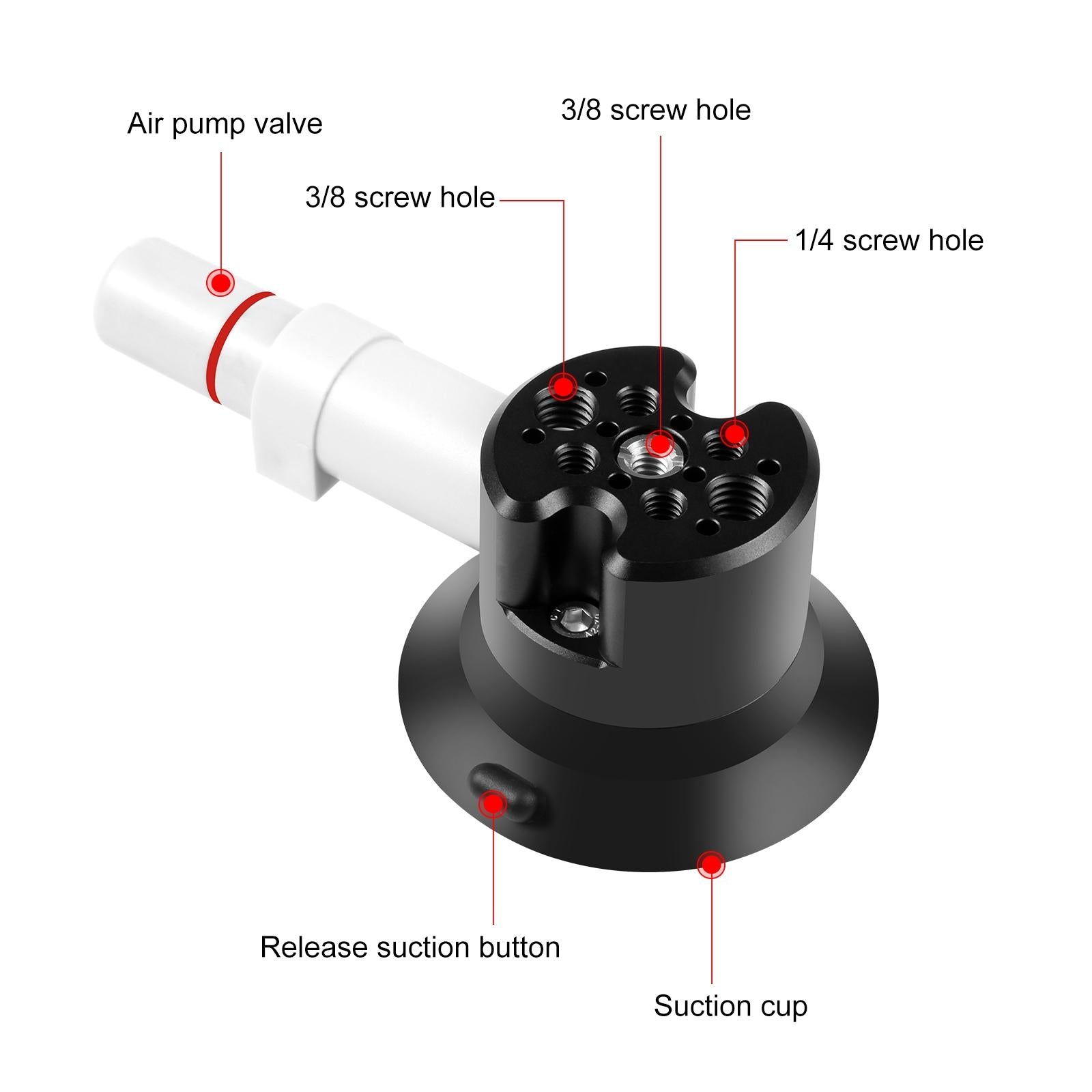 Air pump valve

3/8 screw hole

3/8 screw hole

1/4 screw hole

Release suction button

Suction cup