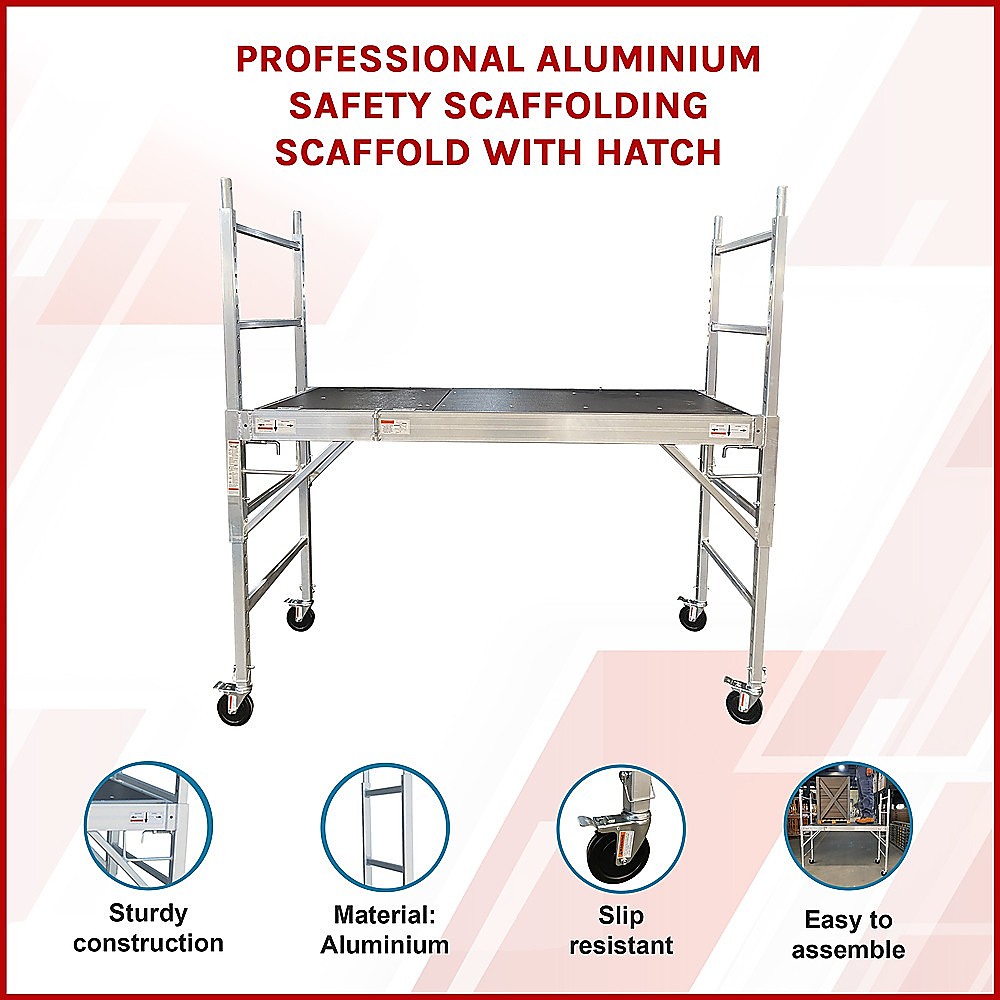 PROFESSIONAL ALUMINIUM SAFETY SCAFFOLDING SCAFFOLD WITH HATCH

Sturdy construction

Material: Aluminium

Slip resistant

Easy to assemble