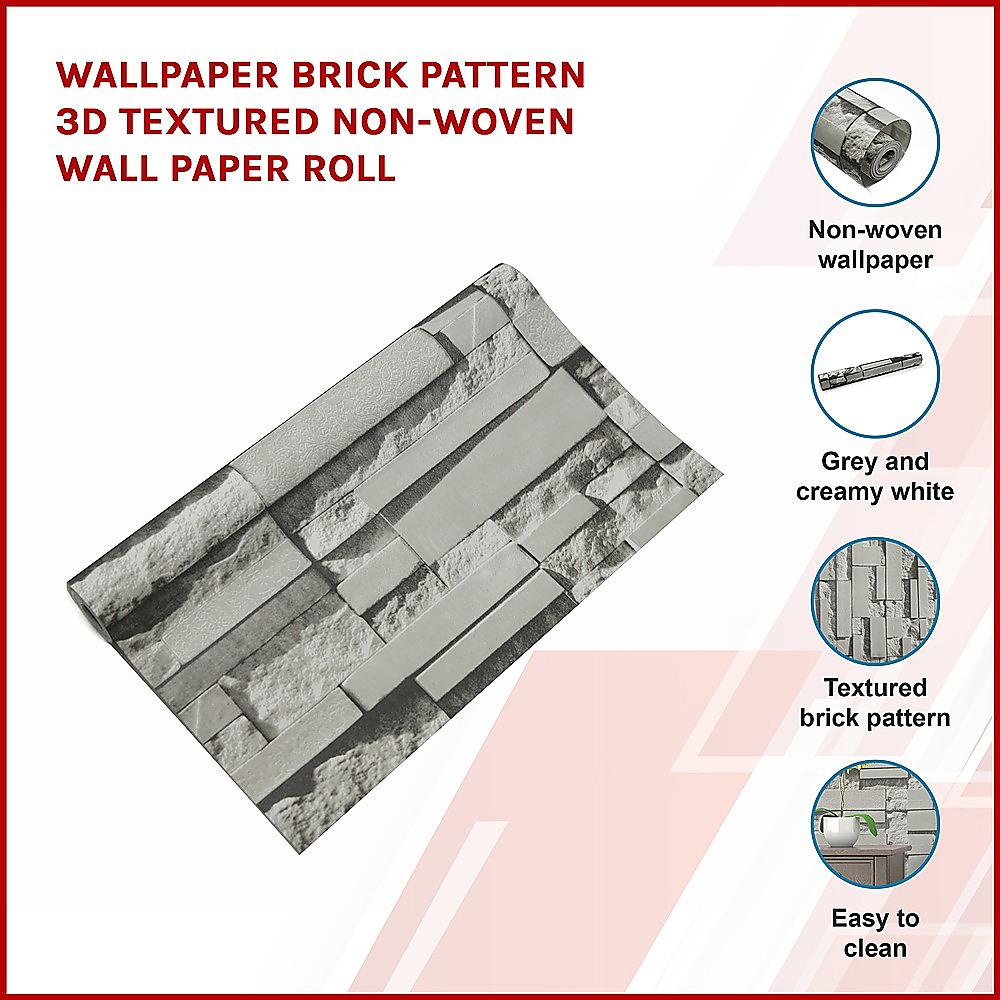 WALLPAPER BRICK PATTERN 3D TEXTURED NON-WOVEN WALL PAPER ROLL

Non-woven wallpaper

Grey and creamy white

Textured brick pattern

Easy to clean