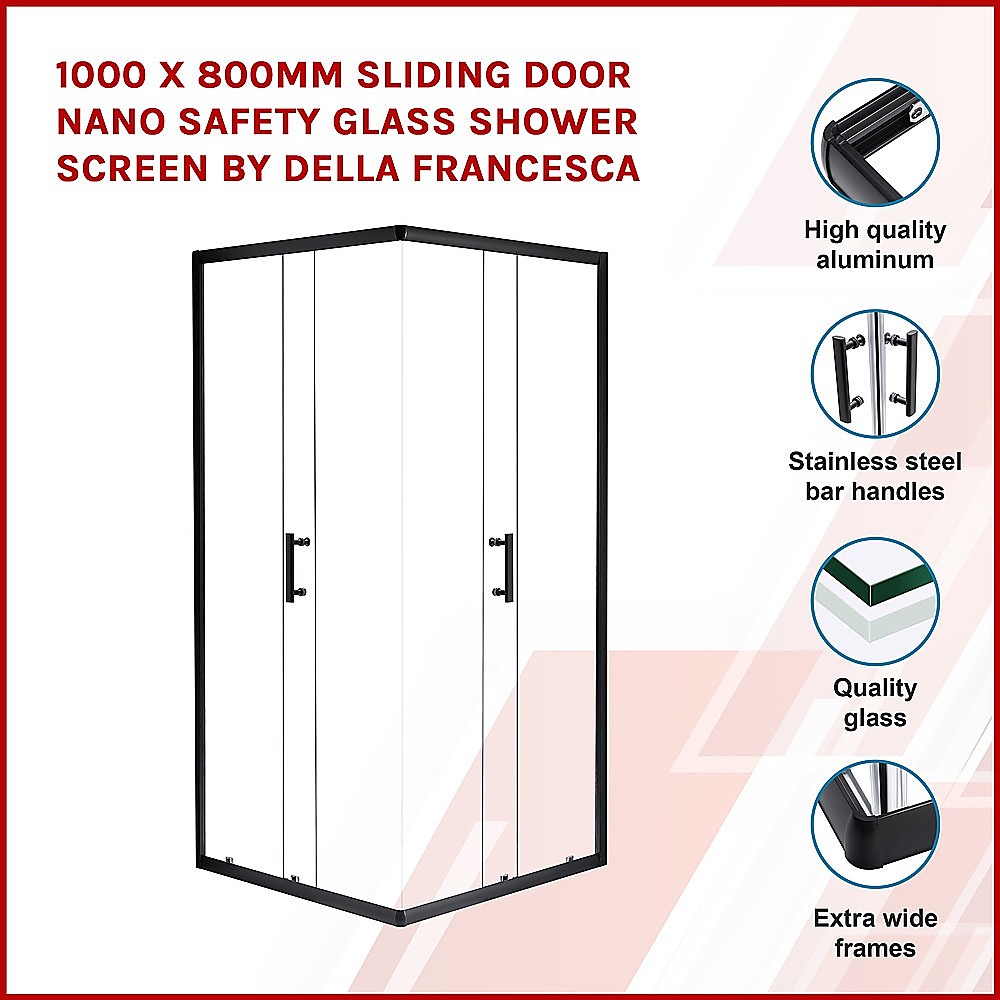 1000 X 800MM SLIDING DOOR NANO SAFETY GLASS SHOWER SCREEN BY DELLA FRANCESCA

High quality aluminum

Stainless steel bar handles

Quality glass

Extra wide frames