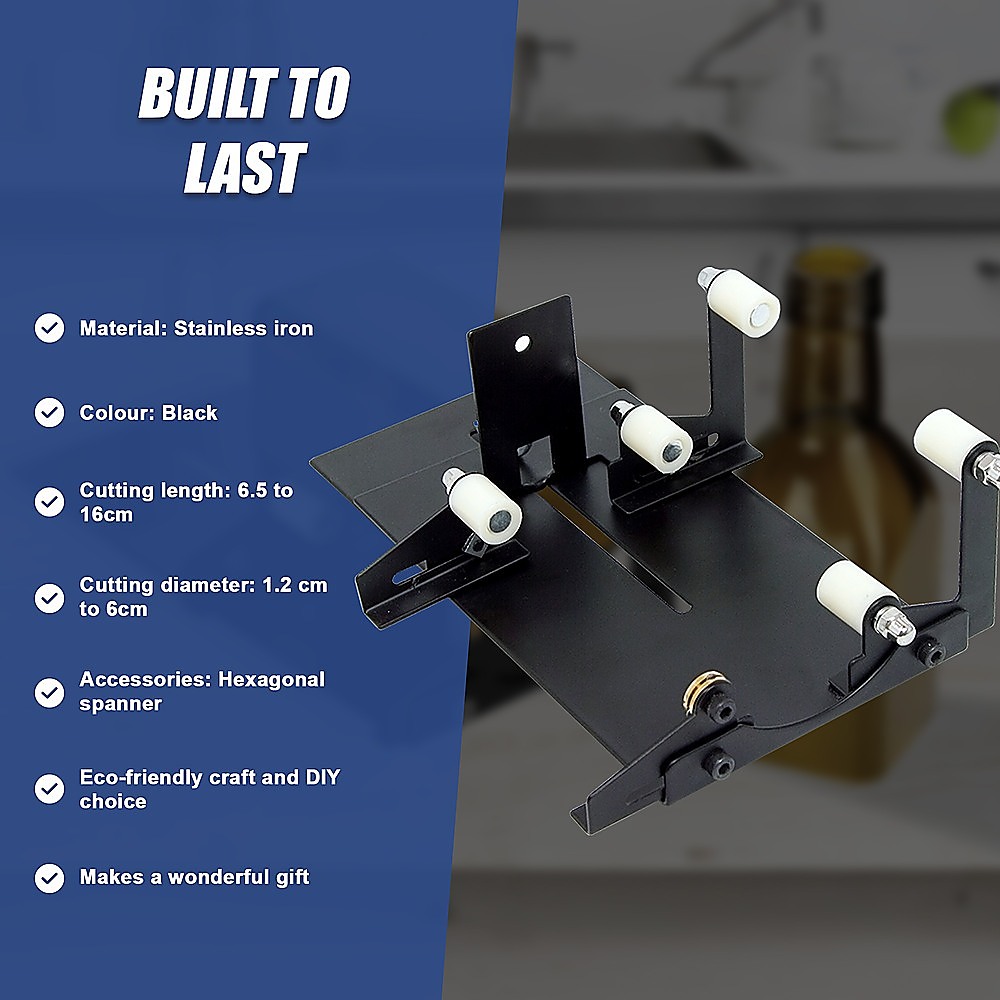 BUILT TO LAST

Material: Stainless iron

Colour: Black

Cutting length: 6.5 to 16cm

Cutting diameter: 1.2 cm to 6cm

Accessories: Hexagonal spanner

Eco-friendly craft and DIY choice

Makes a wonderful gift