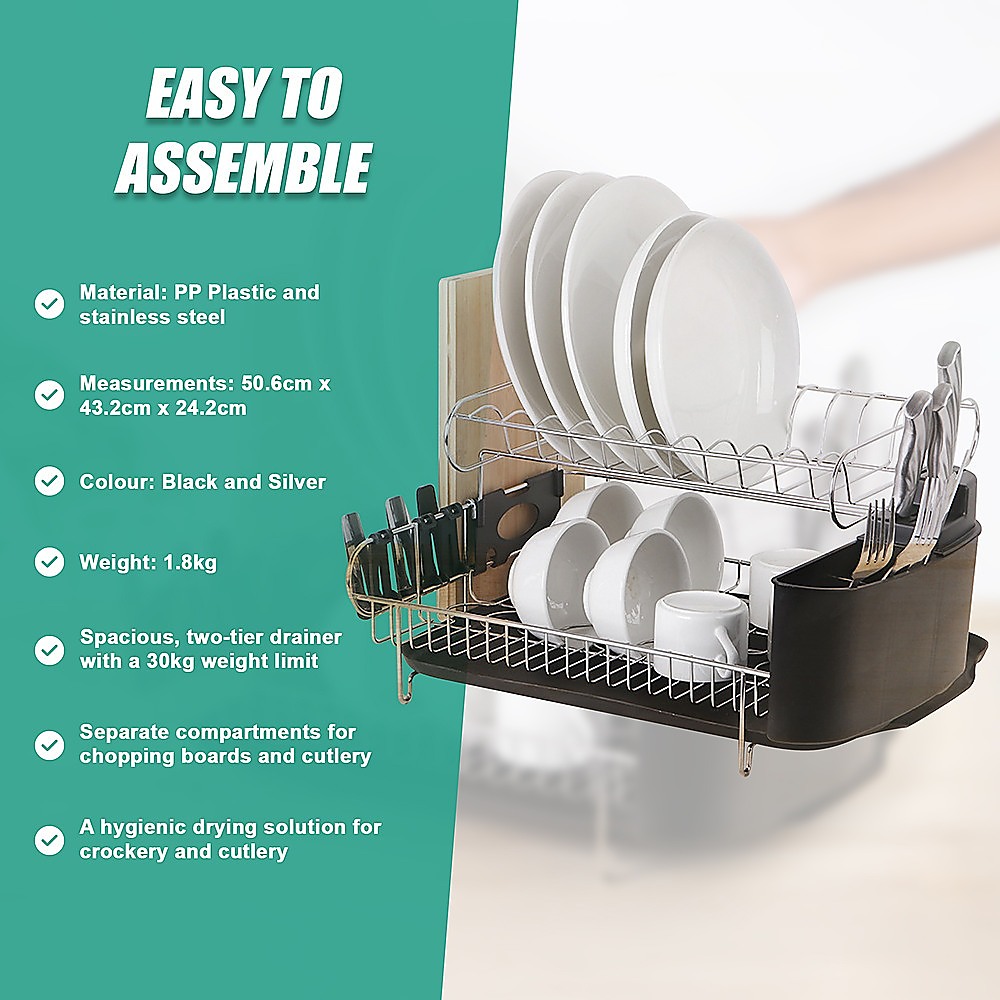 EASY TO ASSEMBLE

Material: PP Plastic and stainless steel

Measurements: 50.6cm x 43.2cm x 24.2cm

Colour: Black and Silver

Weight: 1.8kg

Spacious, two-tier drainer with a 30kg weight limit

Separate compartments for chopping boards and cutlery

A hygienic drying solution for crockery and cutlery