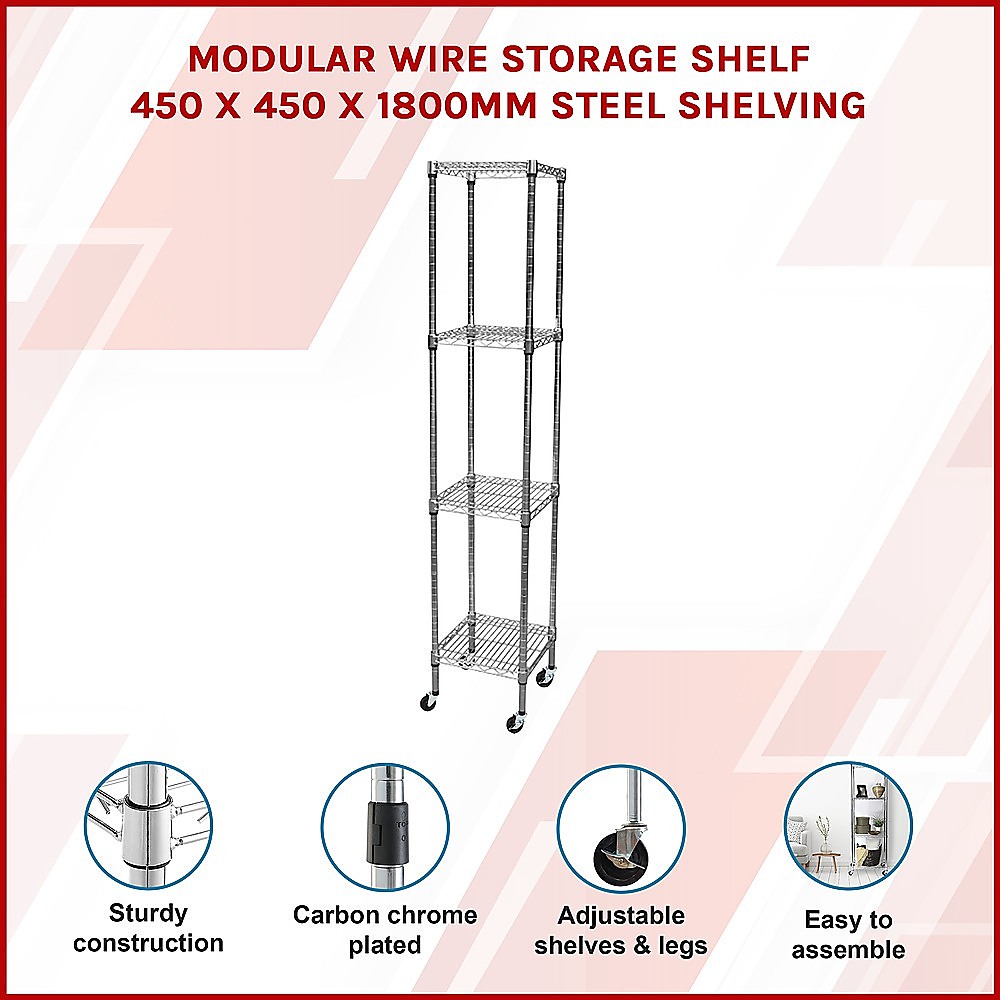 MODULAR WIRE STORAGE SHELF
450 X 450 X 1800MM STEEL SHELVING

Sturdy construction

Carbon chrome plated

Adjustable shelves & legs

Easy to assemble