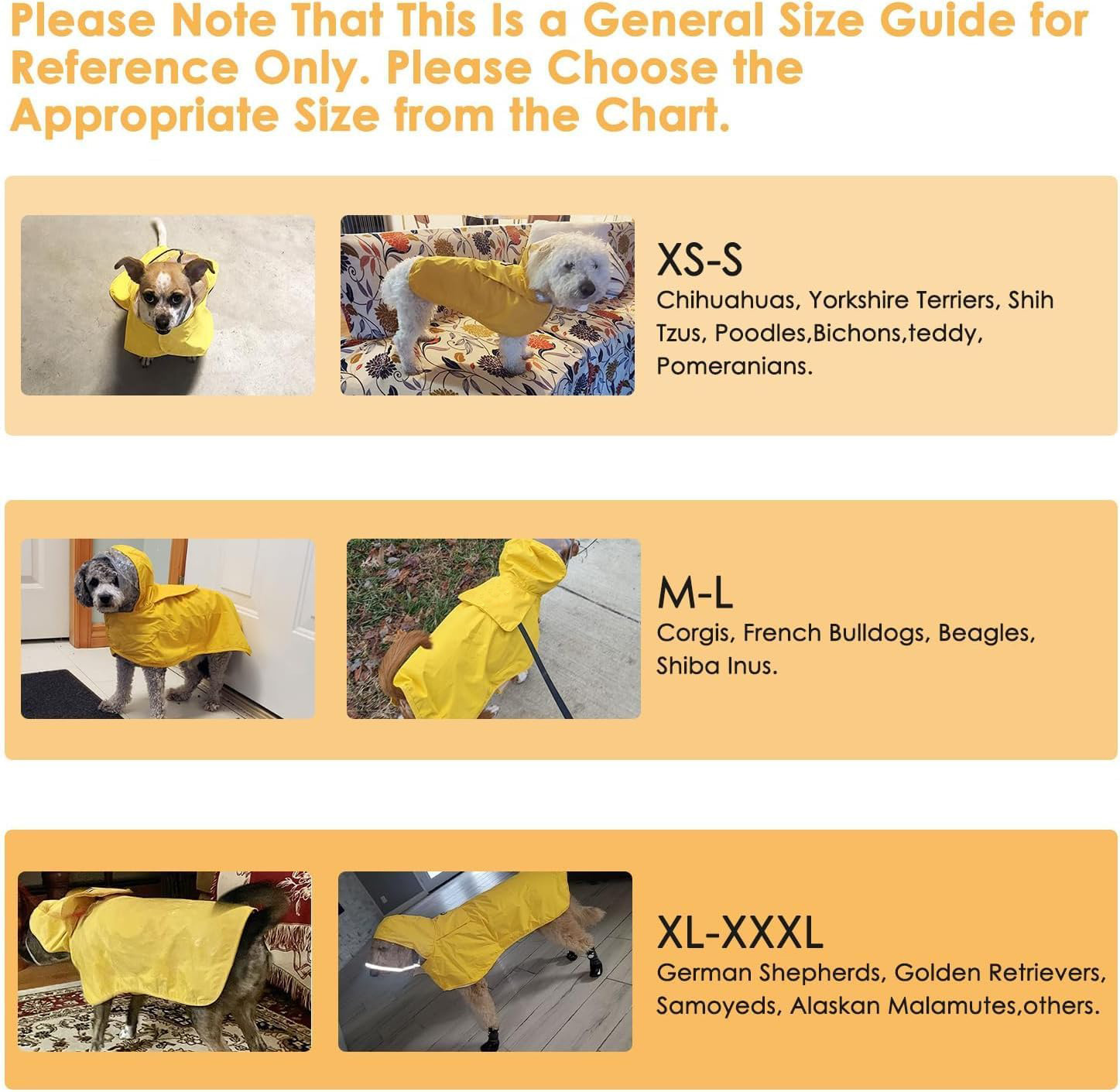 Please Note That This Is a General Size Guide for Reference Only. Please Choose the Appropriate Size from the Chart.

XS-S
Chihuahuas, Yorkshire Terriers, Shih Tzus, Poodles,Bichons,teddy, Pomeranians.

M-L
Corgis, French Bulldogs, Beagles, Shiba Inus.

XL-XXXL
German Shepherds, Golden Retrievers, Samoyeds, Alaskan Malamutes,others.