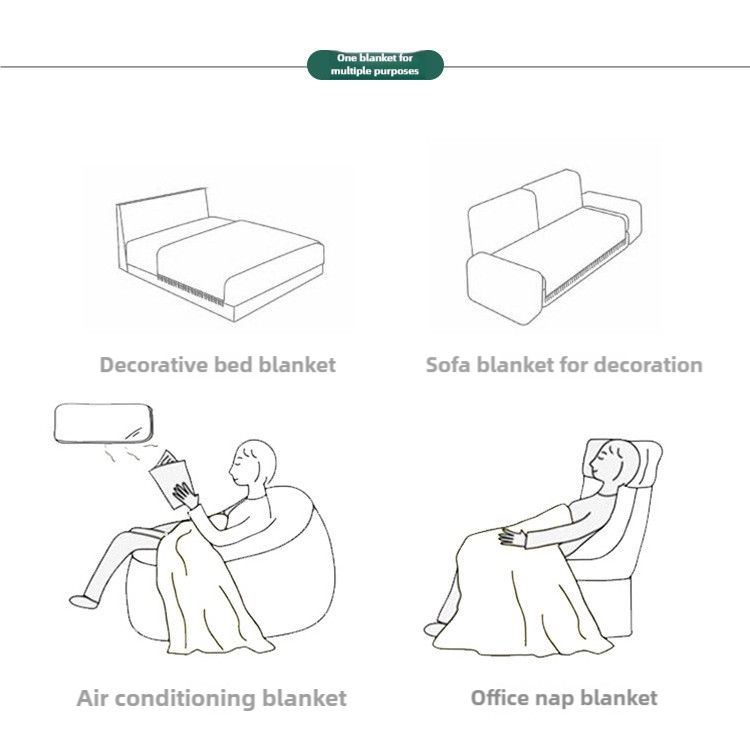 One blanket for multiple purposes

Decorative bed blanket

Sofa blanket for decoration

Air conditioning blanket

Office nap blanket