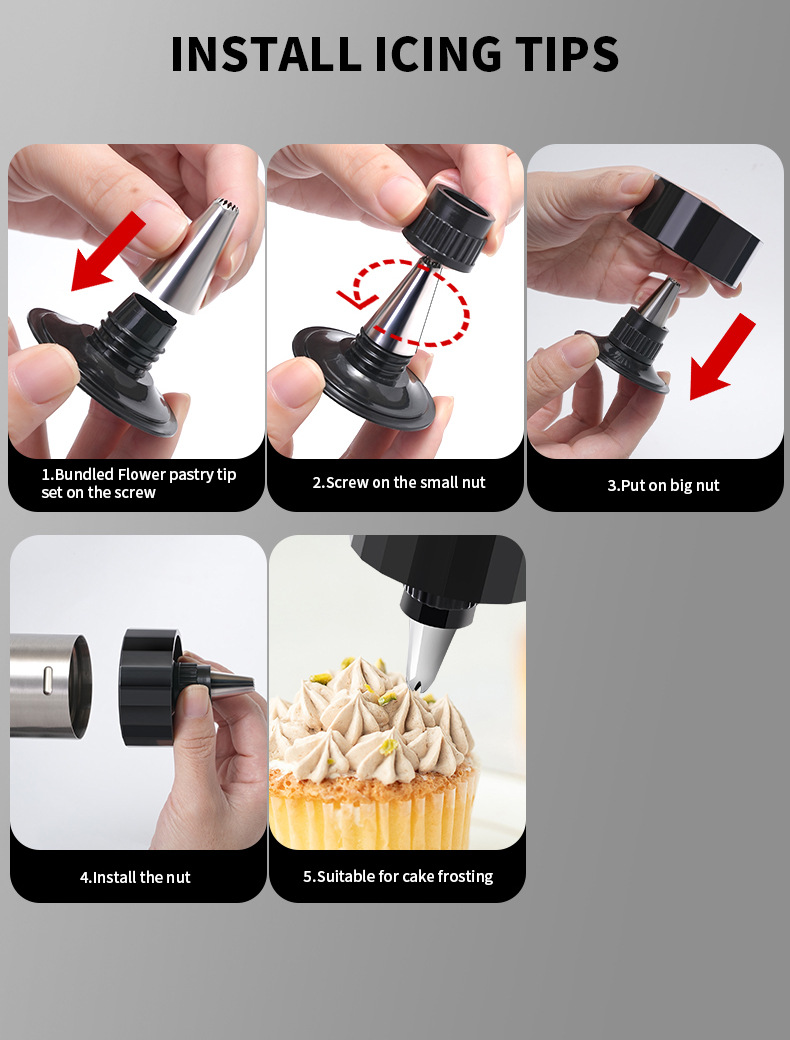 INSTALL ICING TIPS

1.Bundled Flower pastry tip set on the screw

2.Screw on the small nut

3.Put on big nut

4.Install the nut

5.Suitable for cake frosting