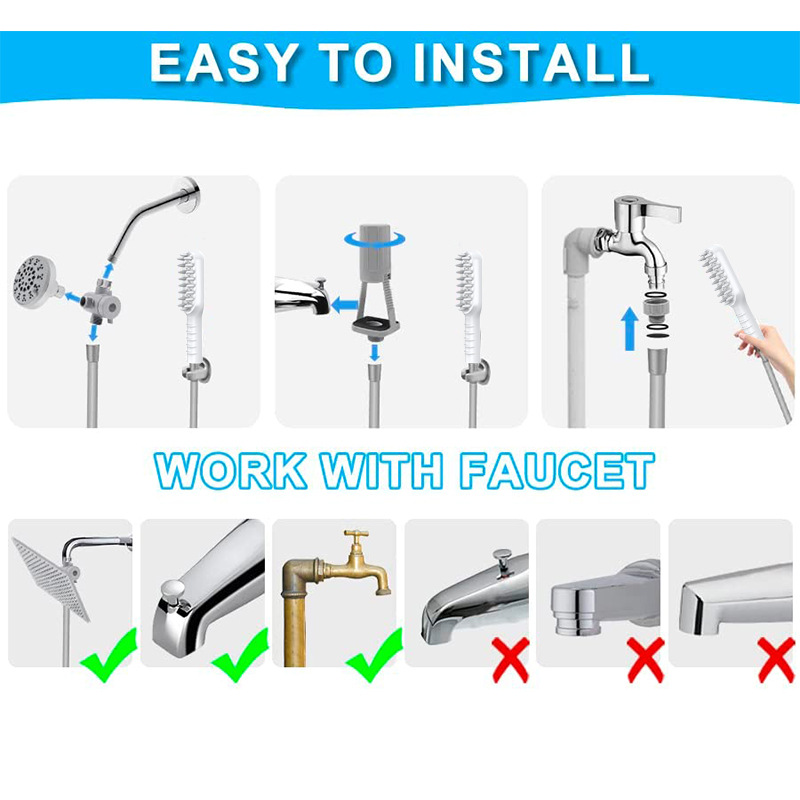 EASY TO INSTALL

WORK WITH FAUCET