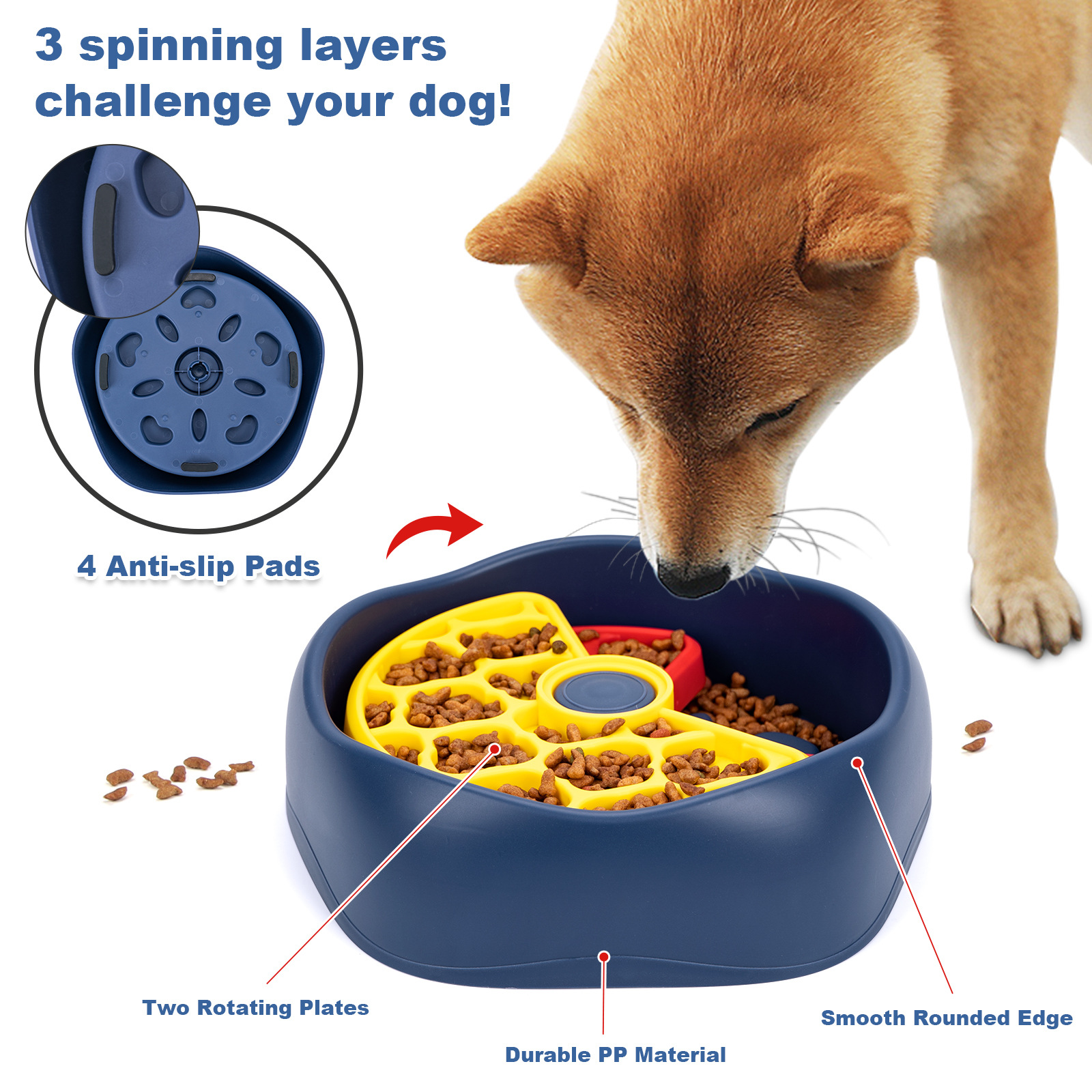 3 spinning layers challenge your dog!

4 Anti-slip Pads

Two Rotating Plates

Durable PP Material

Smooth Rounded Edge