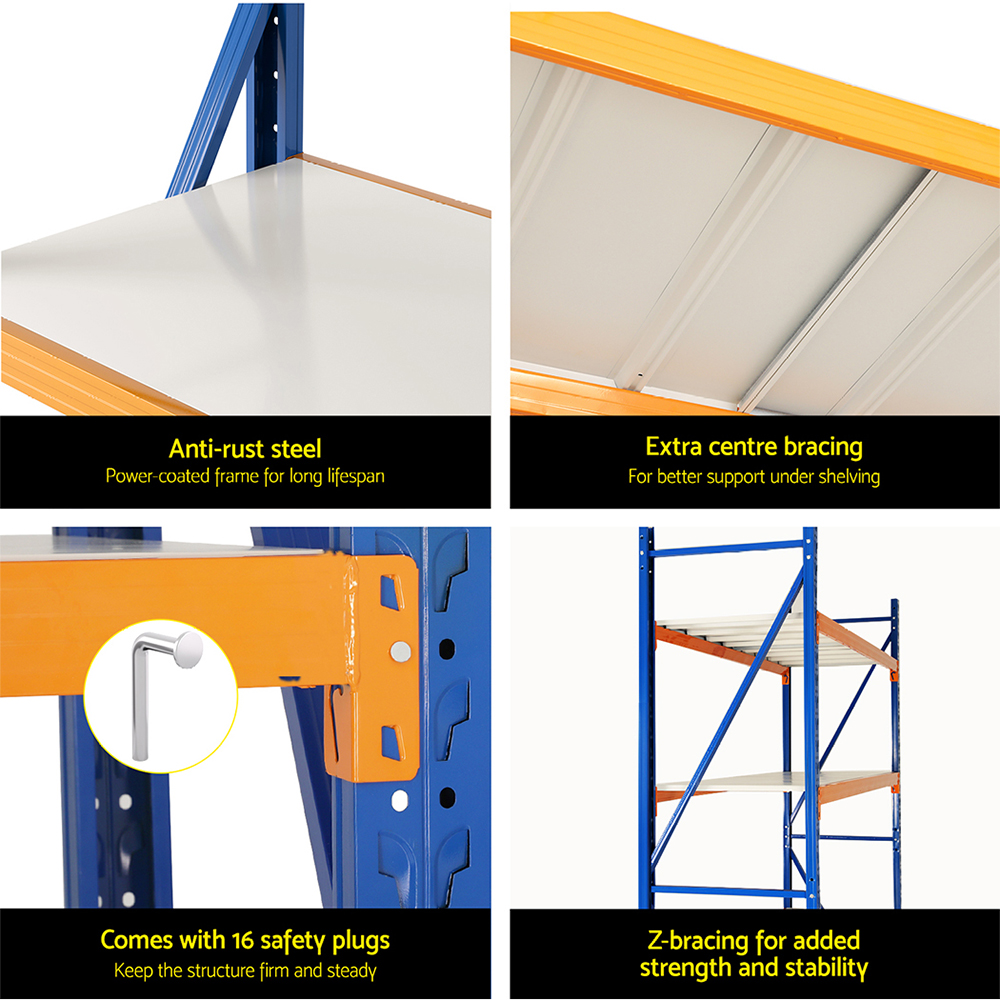 Anti-rust steel
Power-coated frame for long lifespan

Extra centre bracing
For better support under shelving

Comes with 16 safety plugs
Keep the structure firm and steady

Z-bracing for added strength and stability