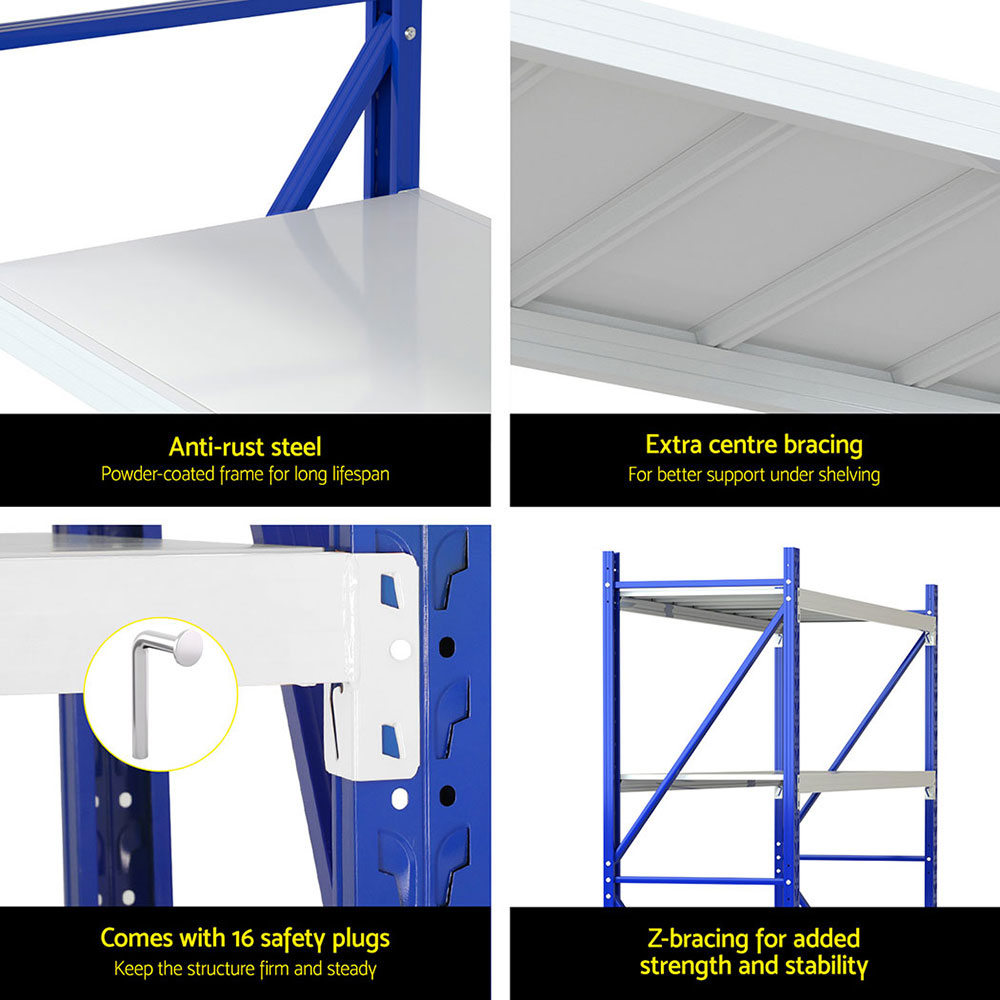 Anti-rust steel
Powder-coated frame for long lifespan

Extra centre bracing
For better support under shelving

Comes with 16 safety plugs
Keep the structure firm and steady

Z-bracing for added strength and stability