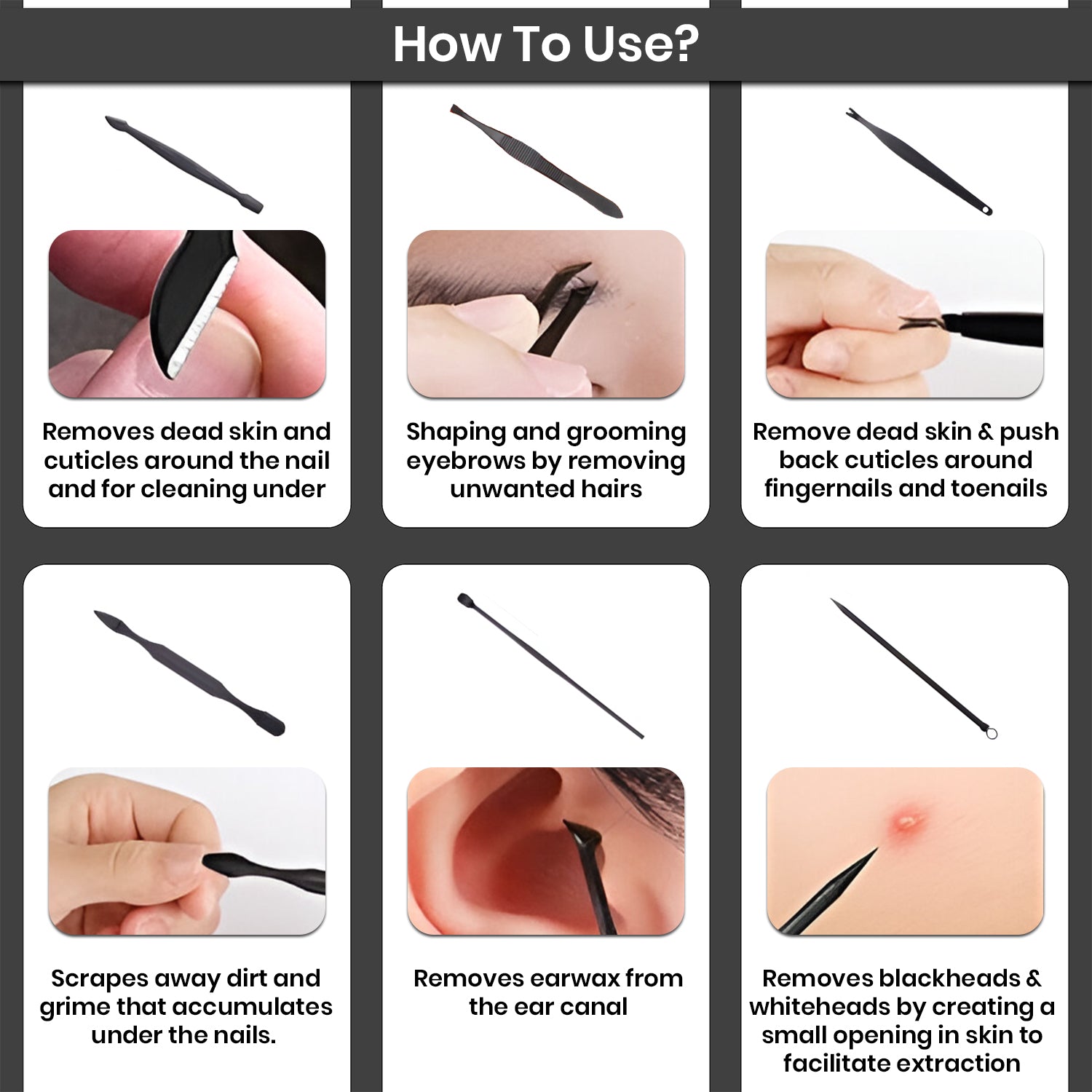 How To Use?

Removes dead skin and cuticles around the nail and for cleaning under

Shaping and grooming eyebrows by removing unwanted hairs

Remove dead skin & push back cuticles around fingernails and toenails

Scrapes away dirt and grime that accumulates under the nails.

Removes earwax from the ear canal

Removes blackheads & whiteheads by creating a small opening in skin to facilitate extraction