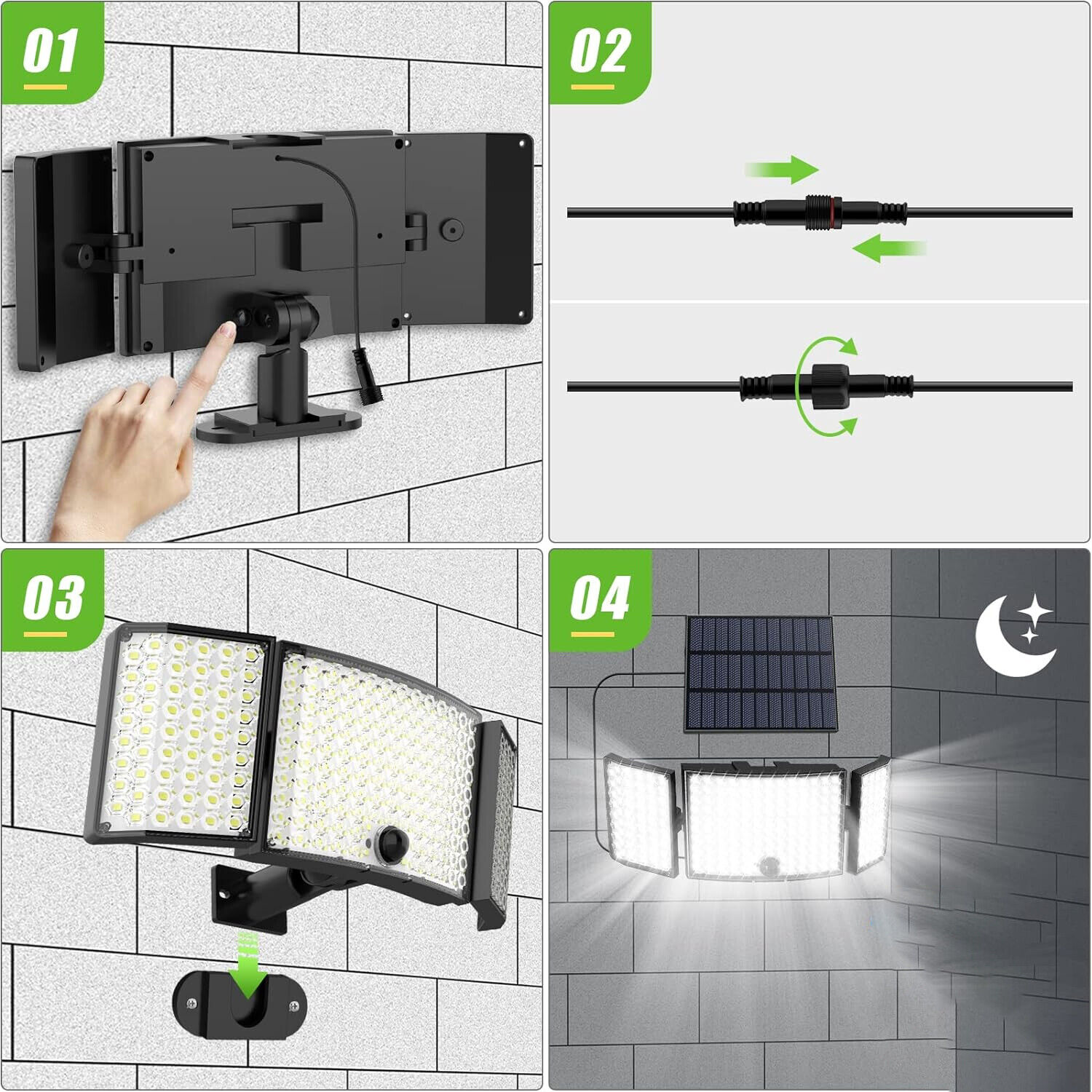 01

02

03

04