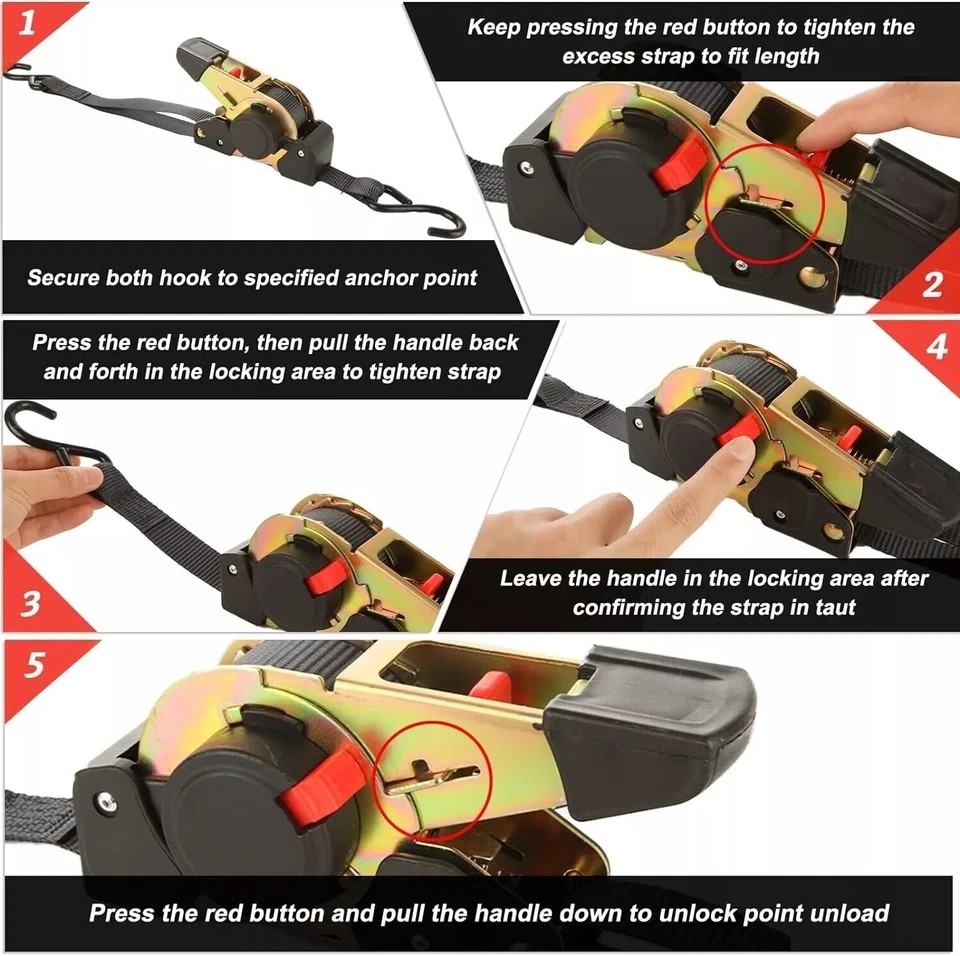 1

Secure both hook to specified anchor point

Keep pressing the red button to tighten the excess strap to fit length

2

Press the red button, then pull the handle back and forth in the locking area to tighten strap

3

4

Leave the handle in the locking area after confirming the strap in taut

5

Press the red button and pull the handle down to unlock point unload