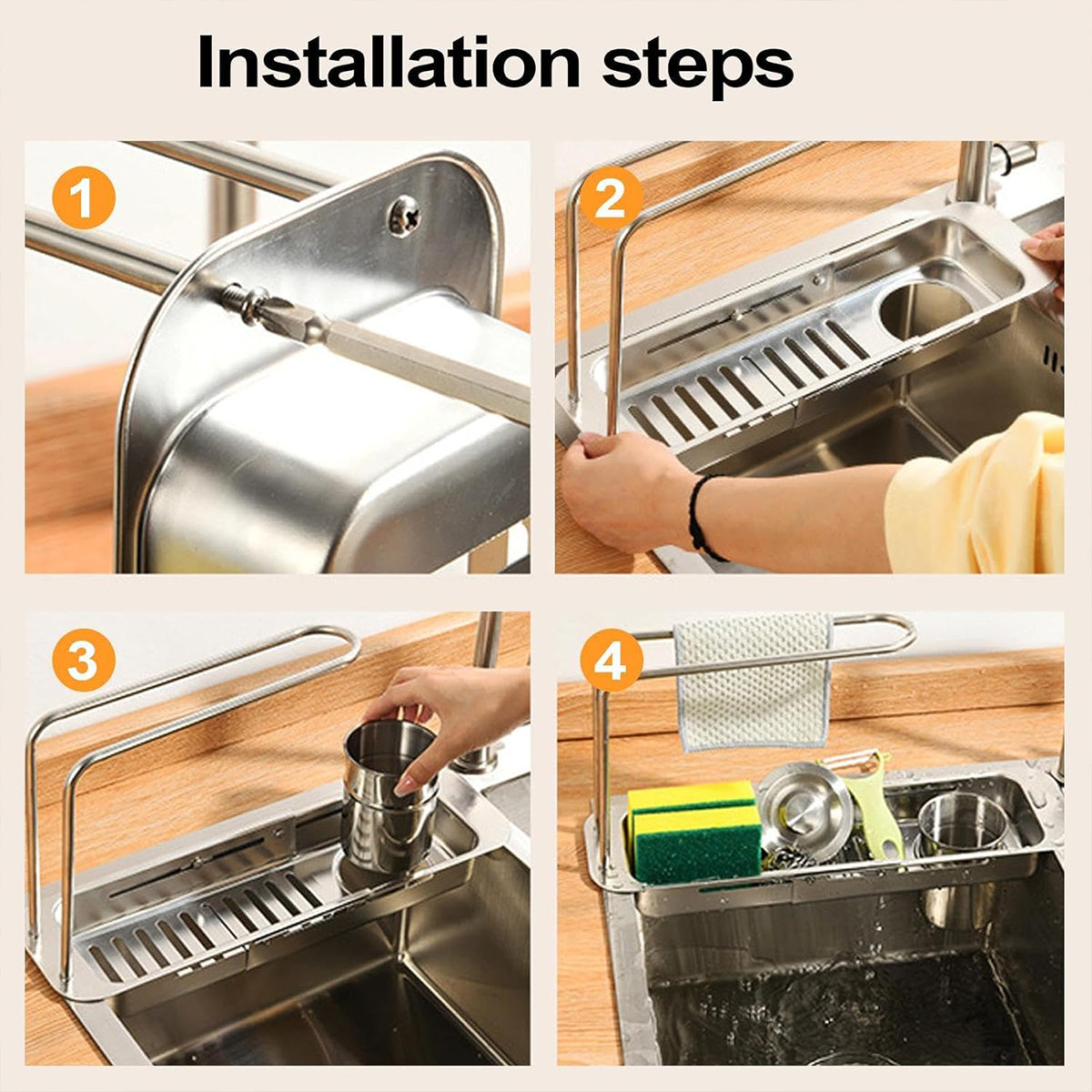 Installation steps

1

2

3

4