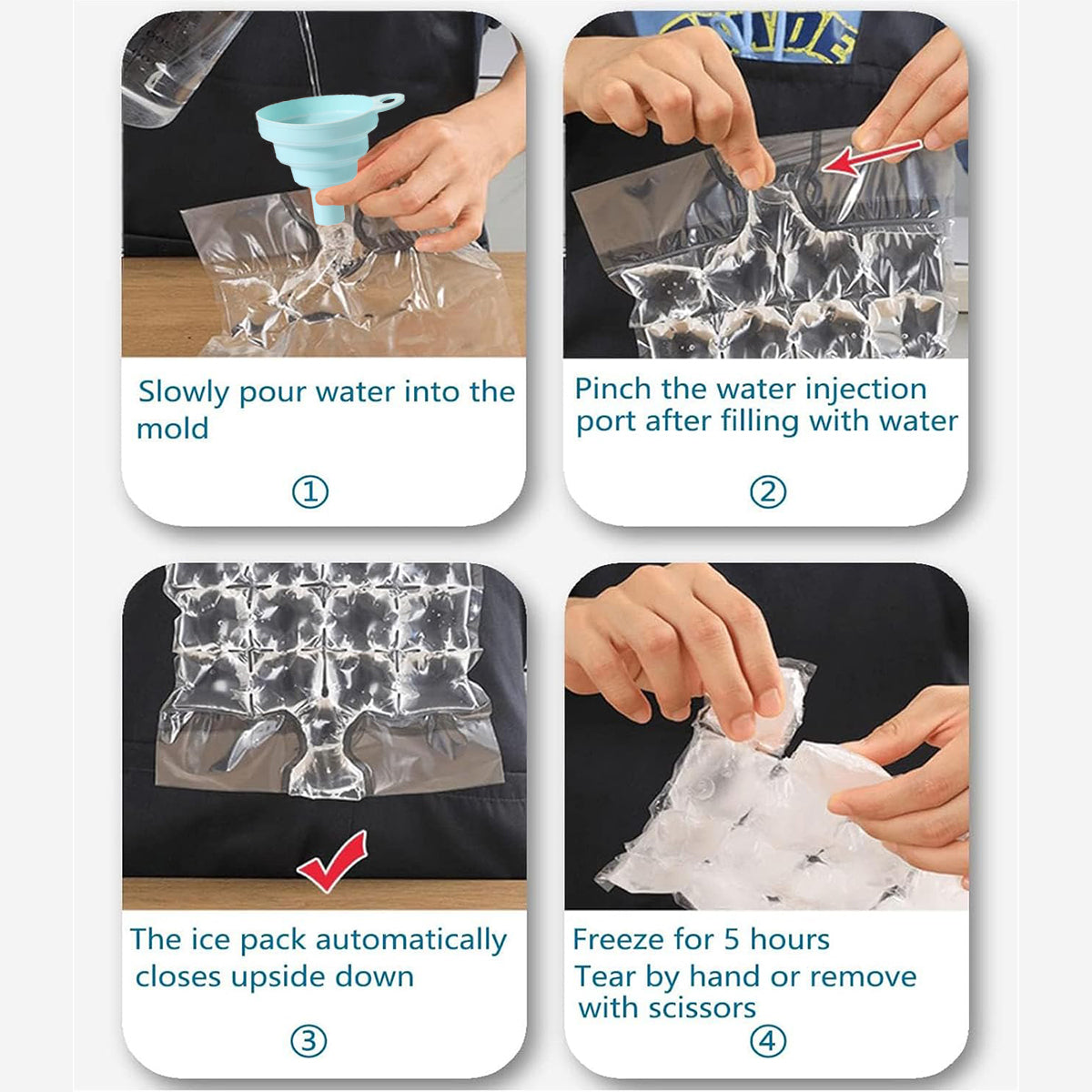 Slowly pour water into the mold

①

Pinch the water injection port after filling with water

②

The ice pack automatically closes upside down

③

Freeze for 5 hours
Tear by hand or remove with scissors

④