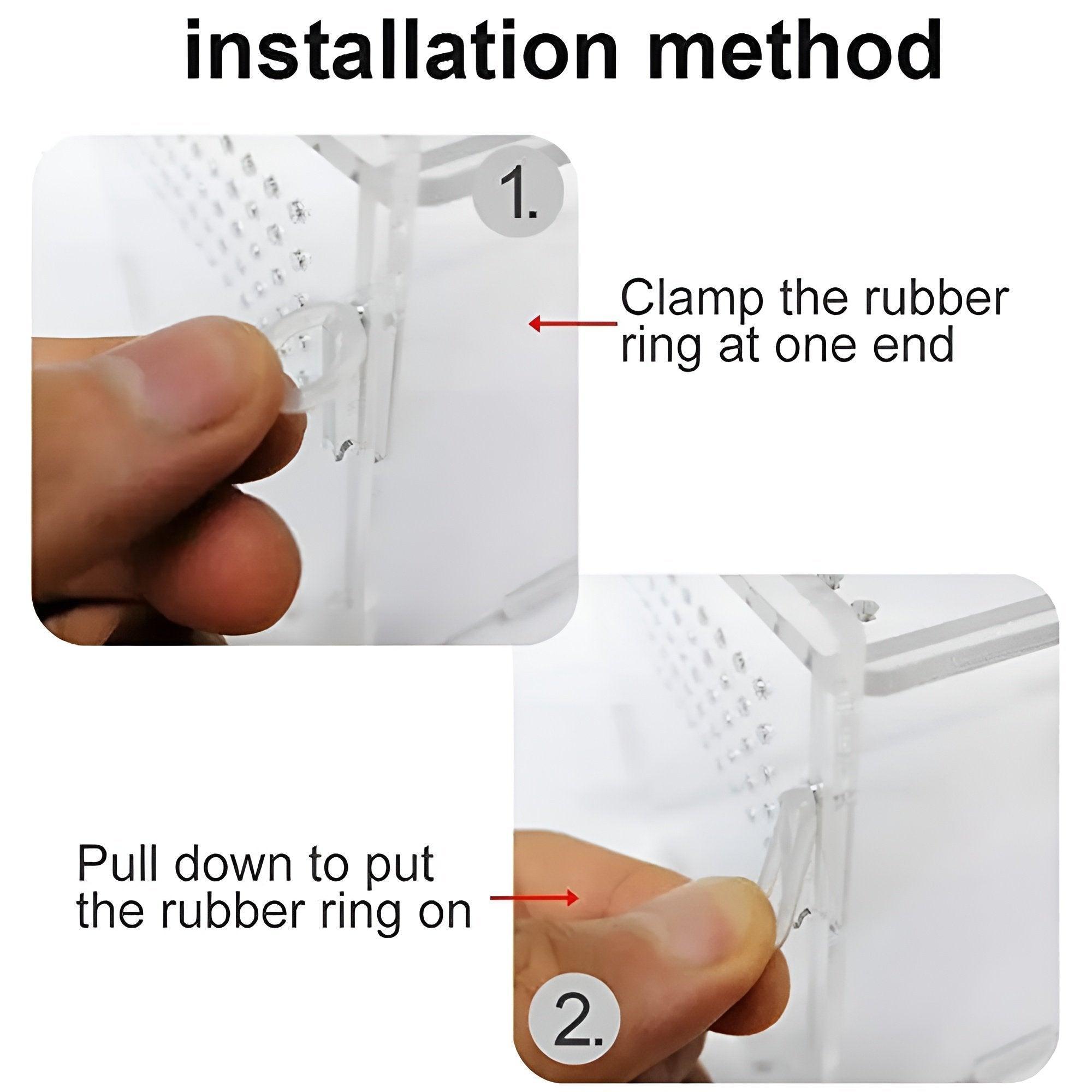 installation method

1.

Clamp the rubber ring at one end

Pull down to put the rubber ring on

2.