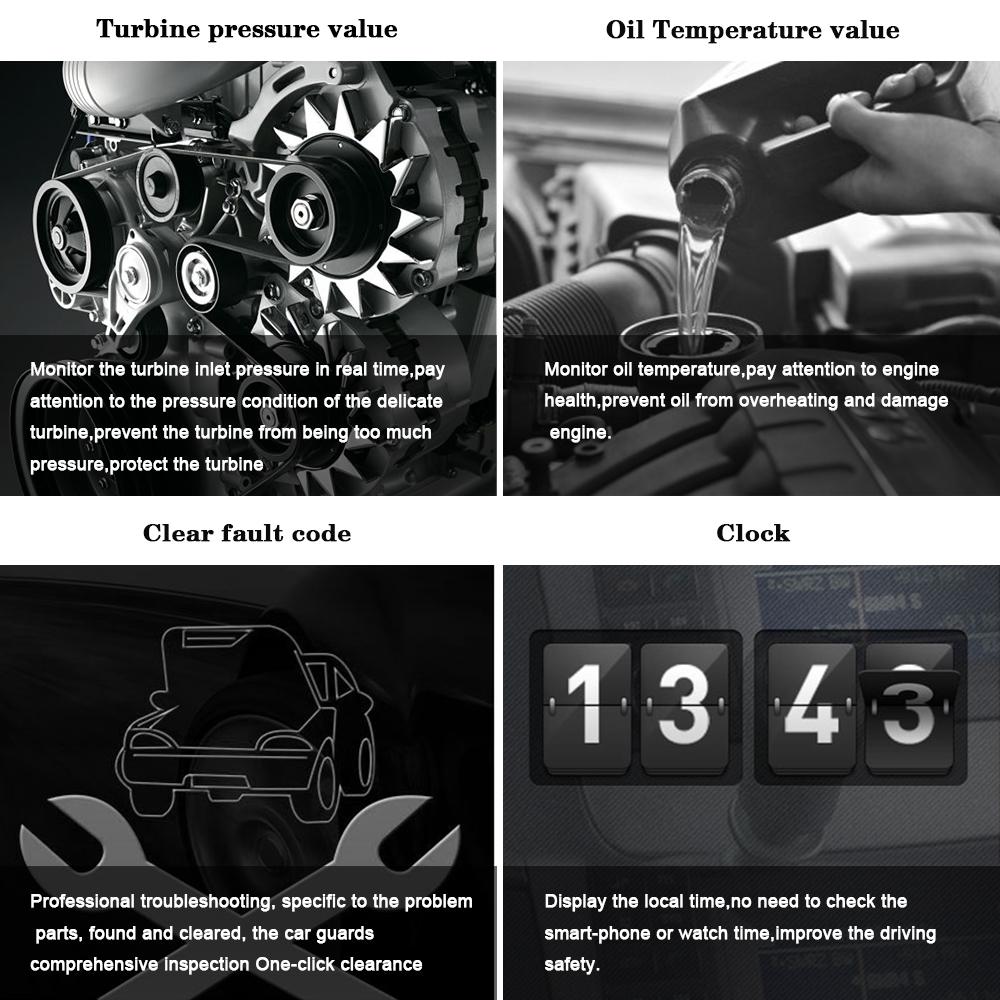 Turbine pressure value

Monitor the turbine inlet pressure in real time,pay attention to the pressure condition of the delicate turbine,prevent the turbine from being too much pressure,protect the turbine

Oil Temperature value

Monitor oil temperature,pay attention to engine health,prevent oil from overheating and damage engine.

Clear fault code

Professional troubleshooting, specific to the problem parts, found and cleared, the car guards comprehensive inspection One-click clearance

Clock

13 43

Display the local time,no need to check the smart-phone or watch time,improve the driving safety.