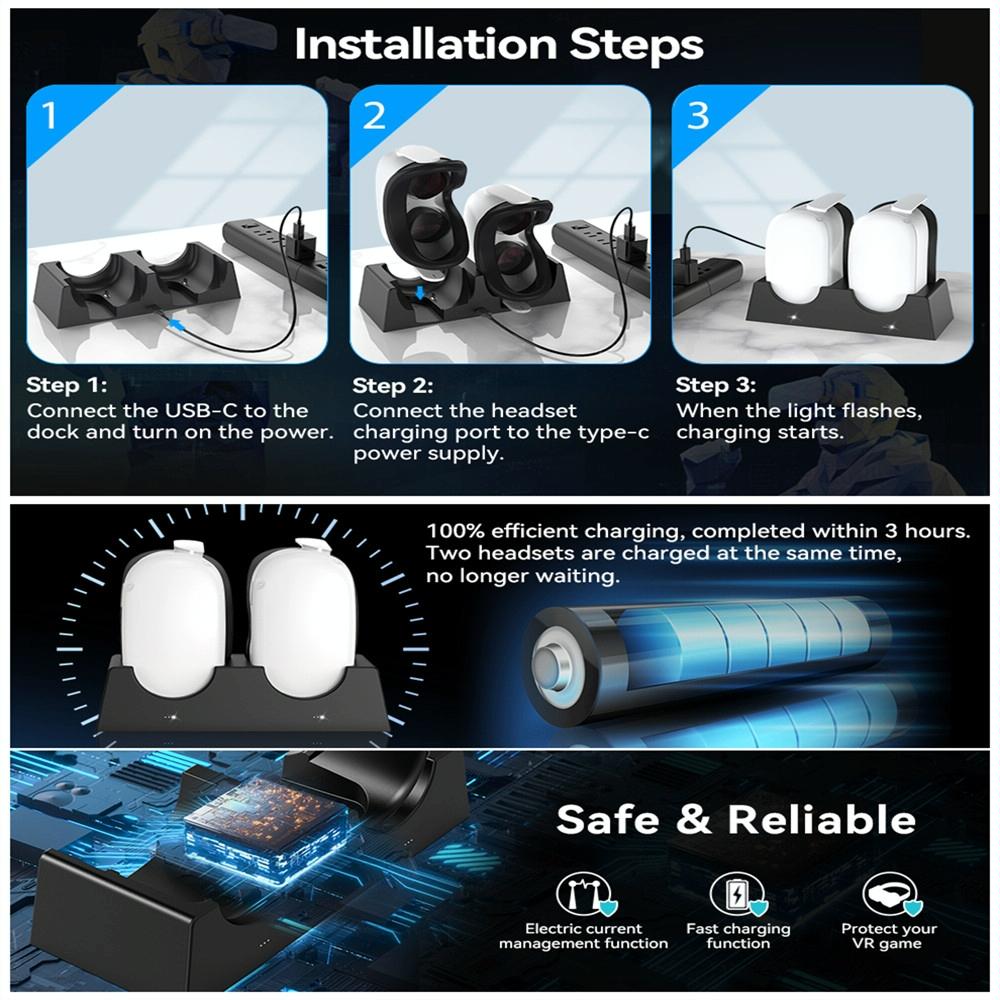 Installation Steps

1

2

3

Step 1:
Connect the USB-C to the dock and turn on the power.

Step 2:
Connect the headset charging port to the type-c power supply.

Step 3:
When the light flashes, charging starts.

100% efficient charging, completed within 3 hours. Two headsets are charged at the same time, no longer waiting.

Safe & Reliable

Electric current management function

Fast charging function

Protect your VR game