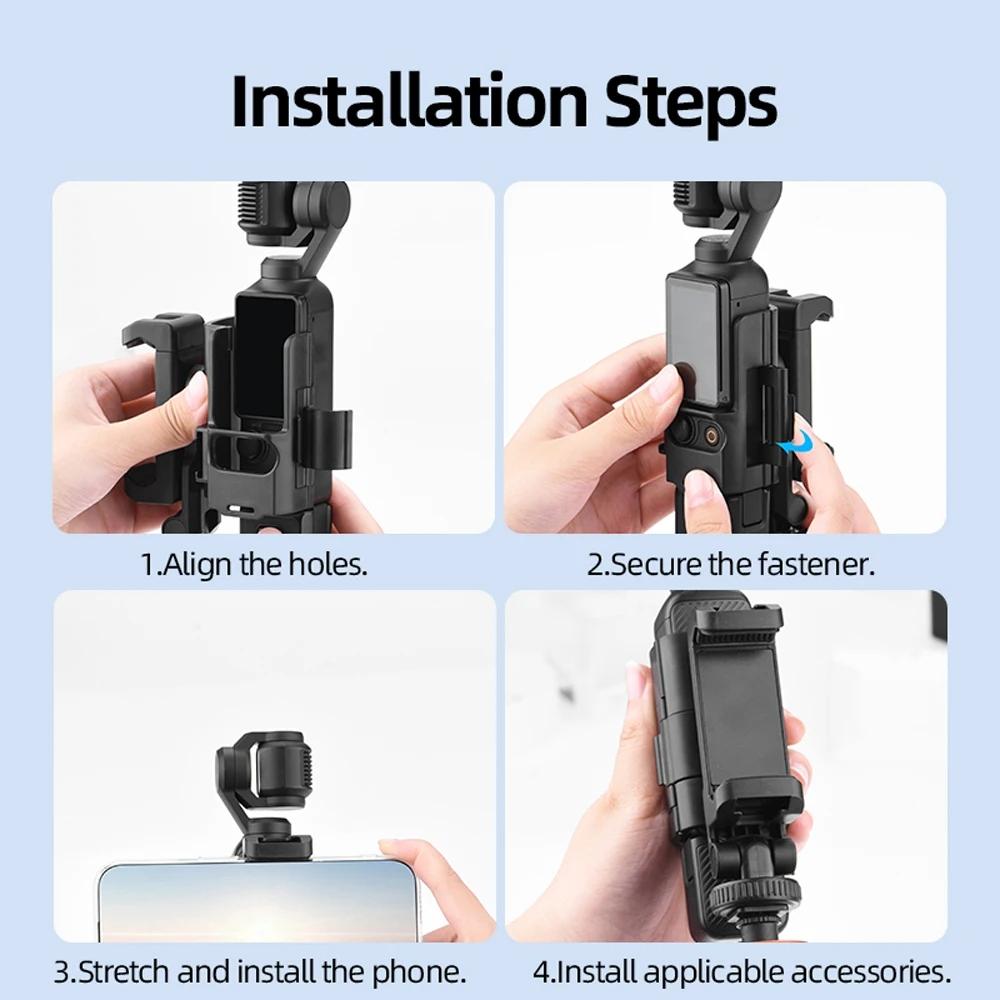 Installation Steps

1.Align the holes.

2.Secure the fastener.

3.Stretch and install the phone.

4.Install applicable accessories.