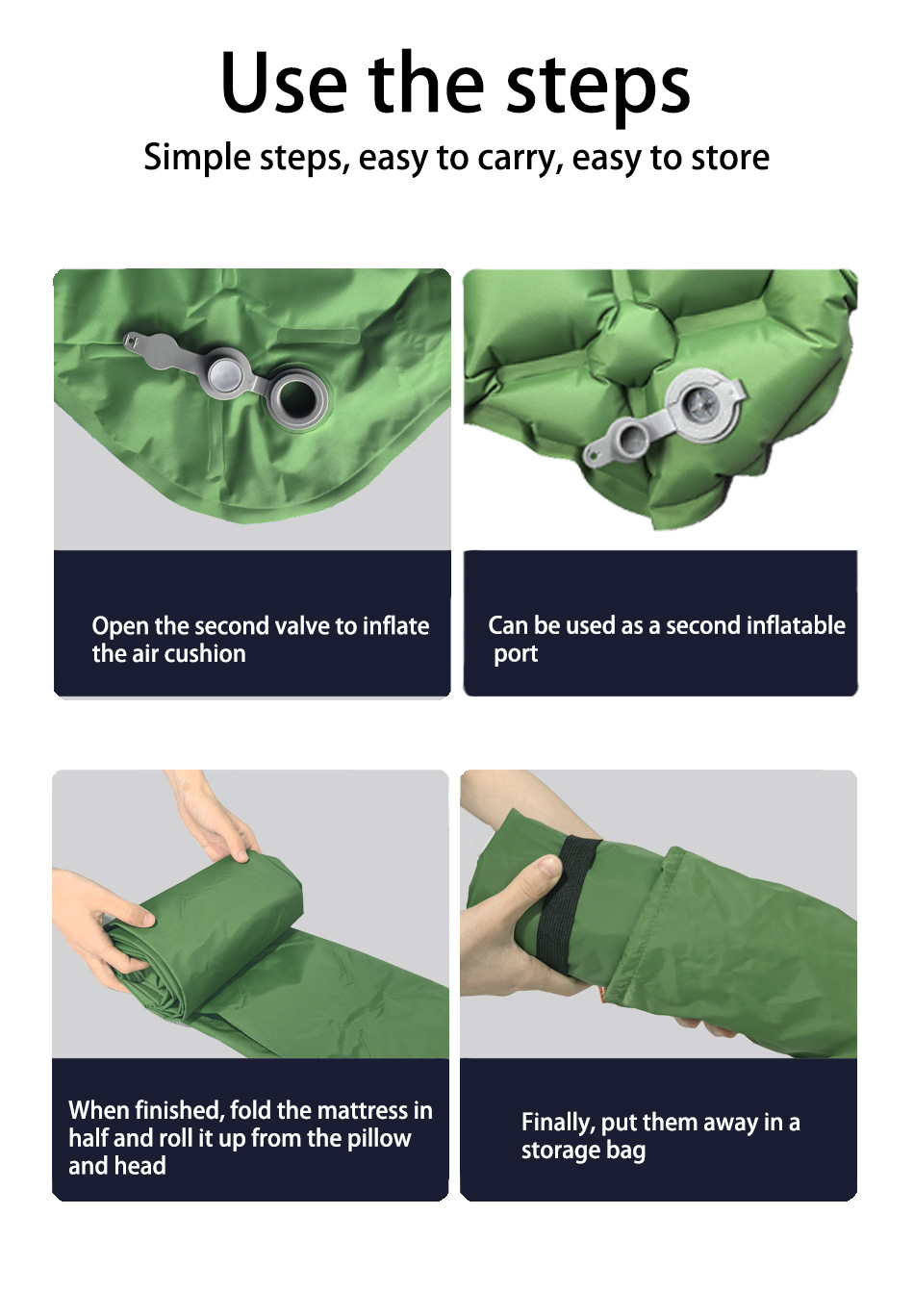 Use the steps
Simple steps, easy to carry, easy to store

Open the second valve to inflate the air cushion

Can be used as a second inflatable port

When finished, fold the mattress in half and roll it up from the pillow and head

Finally, put them away in a storage bag