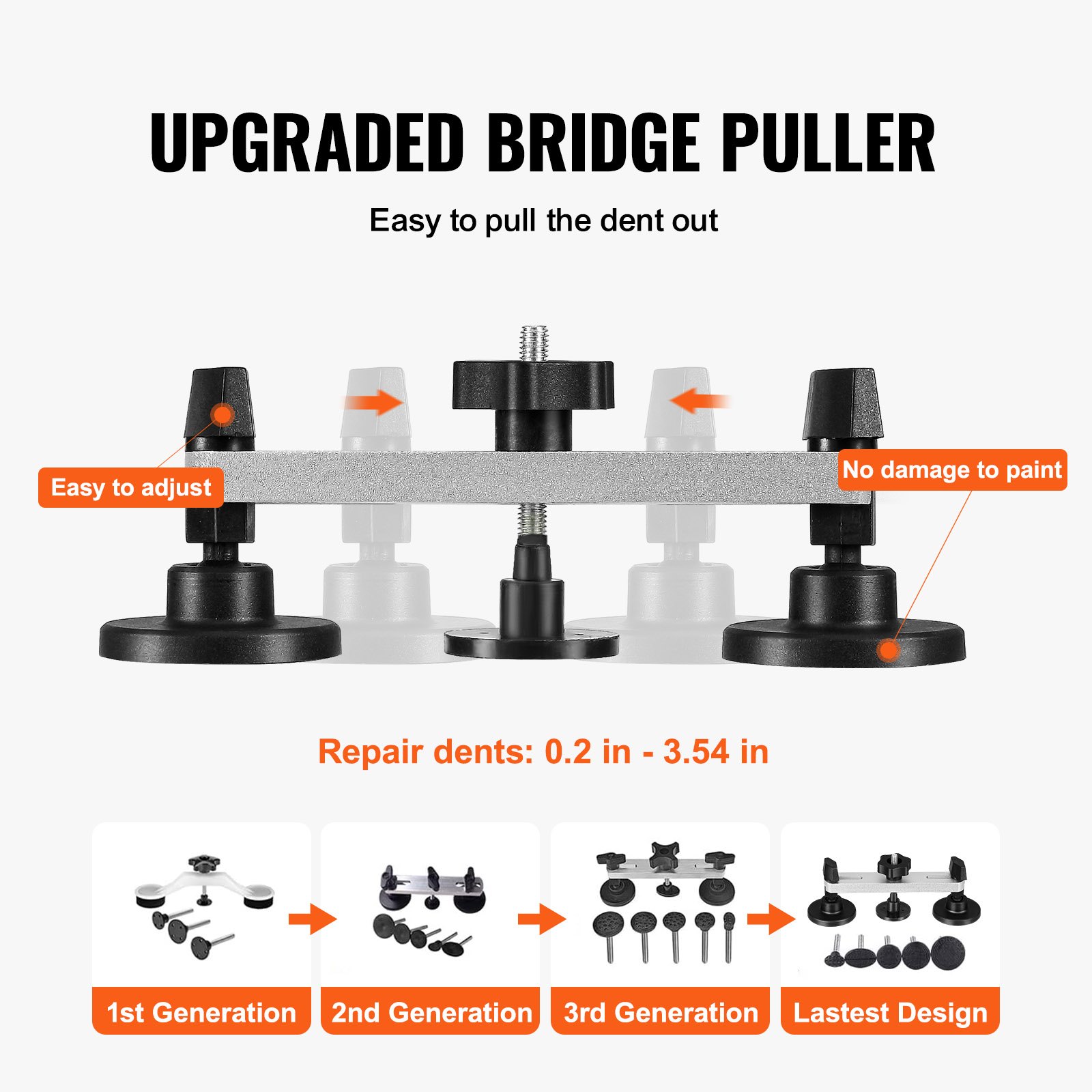 UPGRADED BRIDGE PULLER

Easy to pull the dent out

Easy to adjust

No damage to paint

Repair dents: 0.2 in - 3.54 in

1st Generation

2nd Generation

3rd Generation

Lastest Design