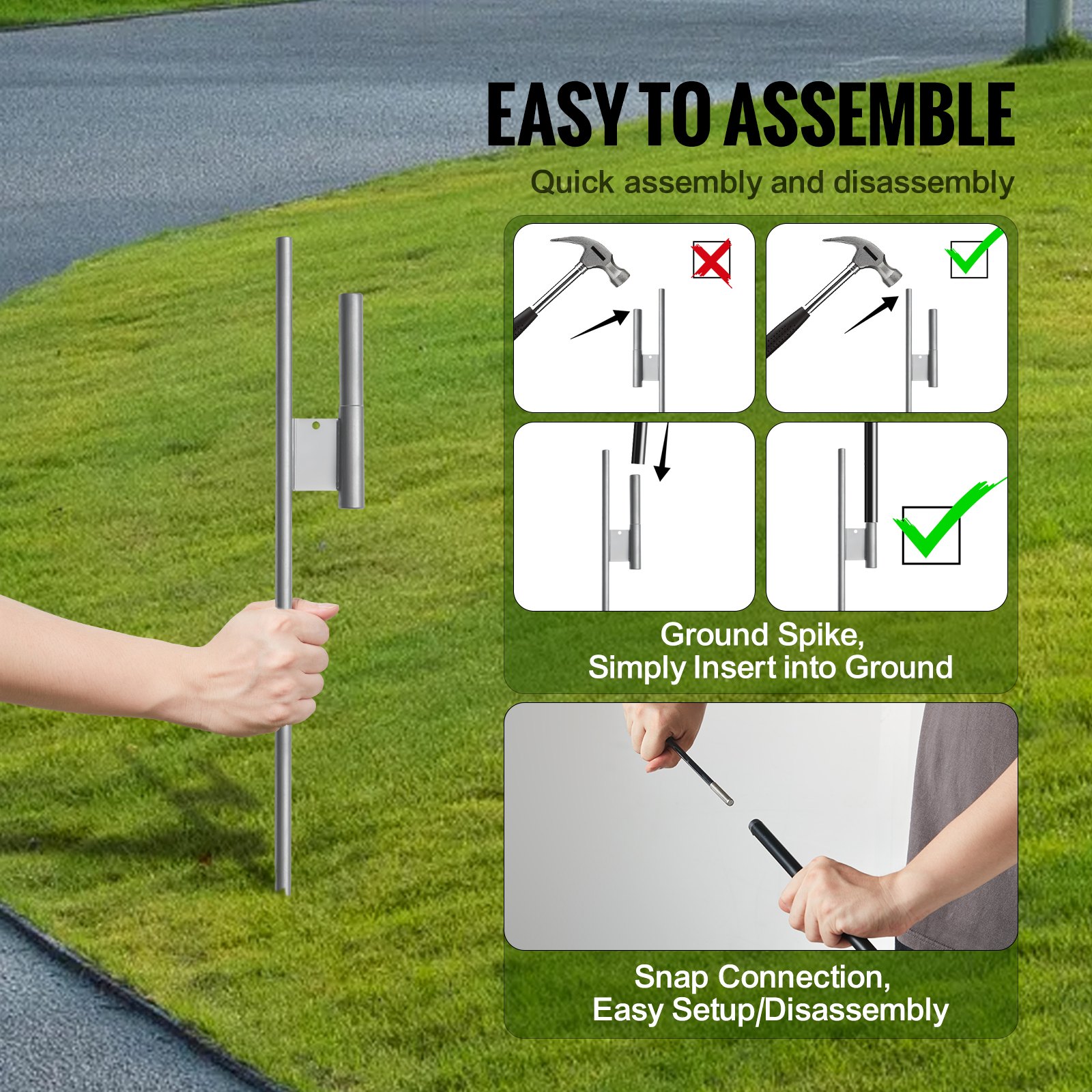 EASY TO ASSEMBLE

Quick assembly and disassembly

Ground Spike,
Simply Insert into Ground

Snap Connection,
Easy Setup/Disassembly