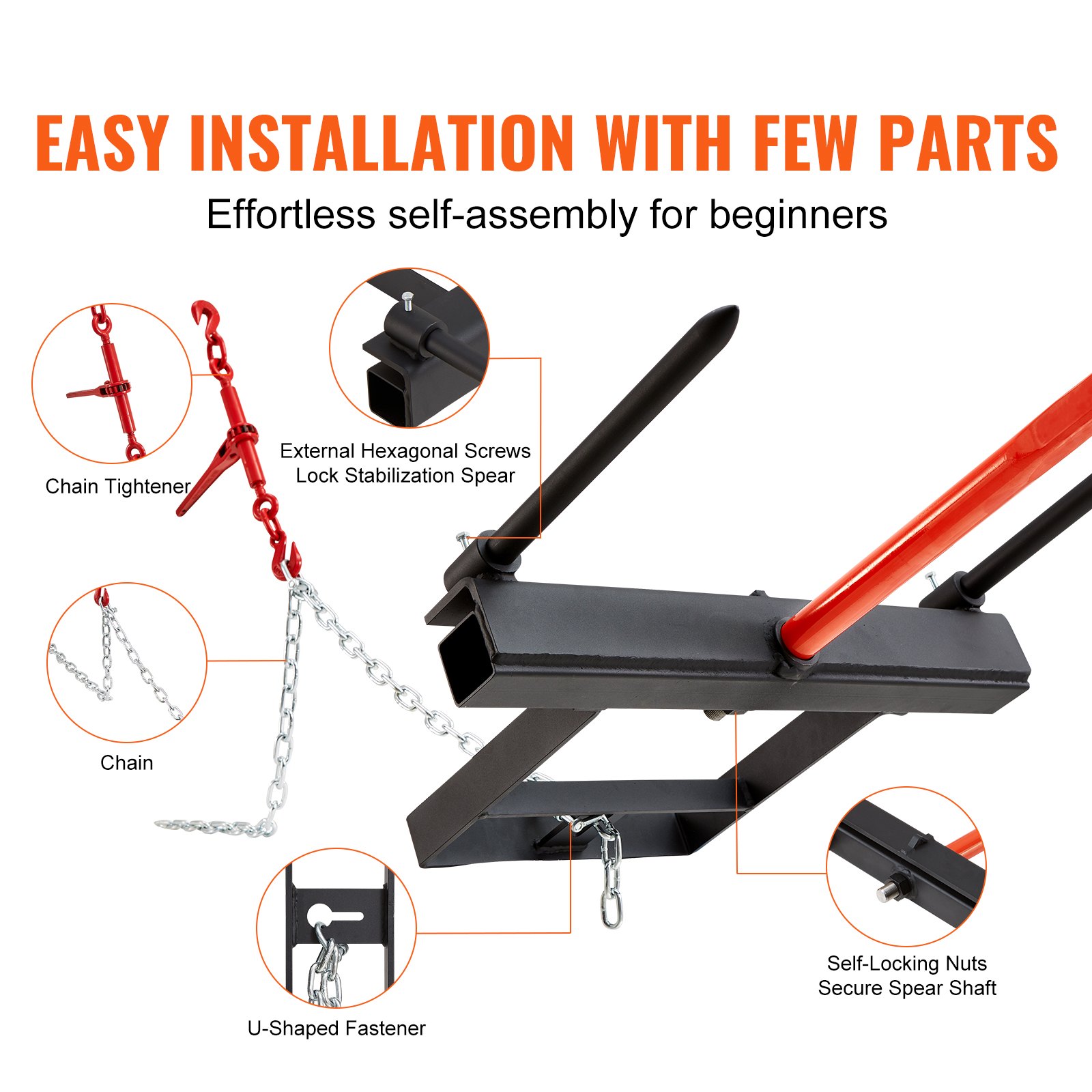 EASY INSTALLATION WITH FEW PARTS

Effortless self-assembly for beginners

Chain Tightener

External Hexagonal Screws Lock Stabilization Spear

Chain

U-Shaped Fastener

Self-Locking Nuts Secure Spear Shaft